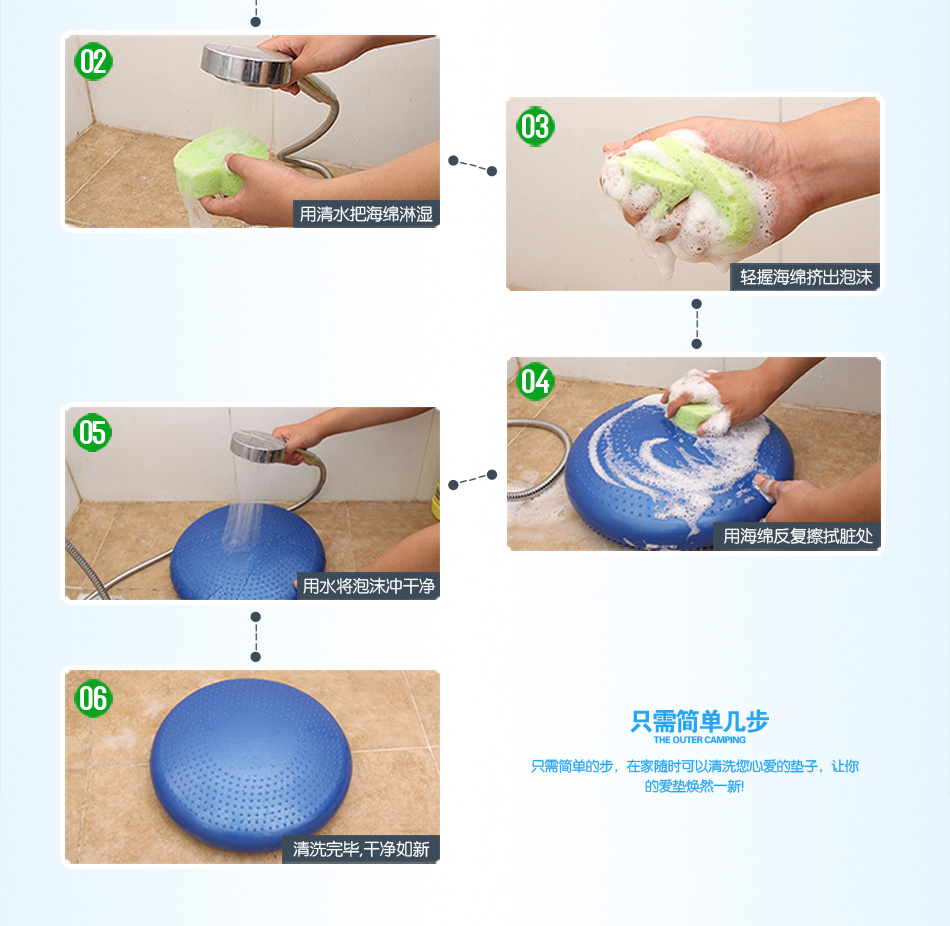 02
用清水把海绵淋湿

03
轻握海绵挤出泡沫

04
用海绵反复擦拭脏处

05
用水将泡沫冲干净

06
清洗完毕,干净如新

只需简单几步
THE OUTER CAMPING
只需简单的步，在家随时可以清洗您心爱的垫子，让你的爱垫焕然一新!