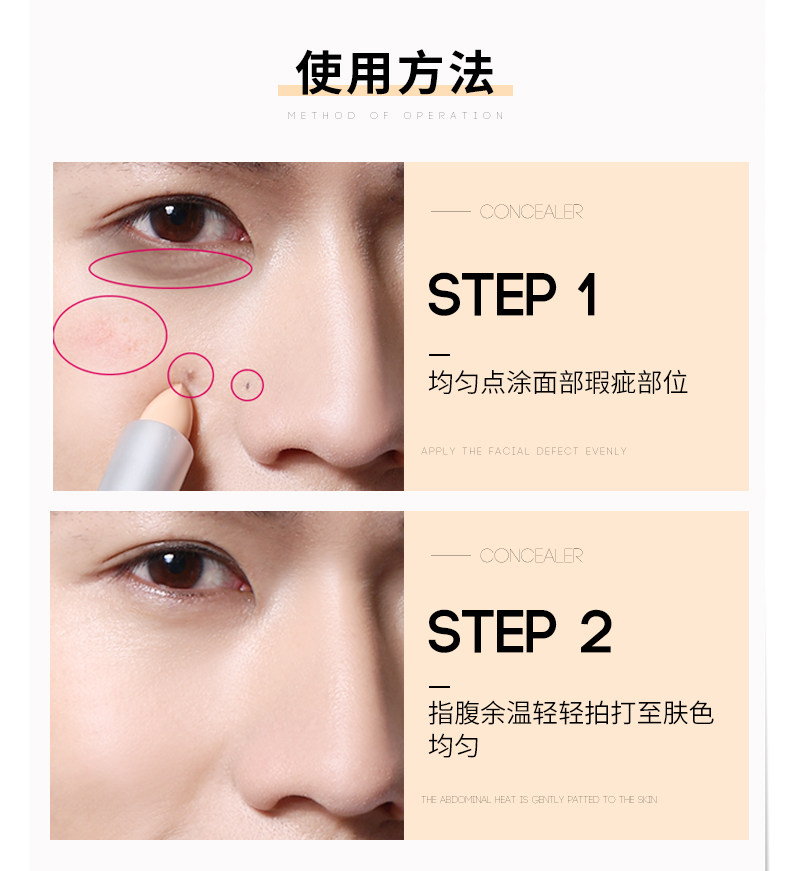 使用方法

METHOD OF OPERATION

CONCEALER

STEP 1

均匀点涂面部瑕疵部位

APPLY THE FACIAL DEFECT EVENLY

CONCEALER

STEP 2

指腹余温轻轻拍打至肤色均匀

THE ABDOMINAL HEAT IS GENTLY PATTED TO THE SKIN