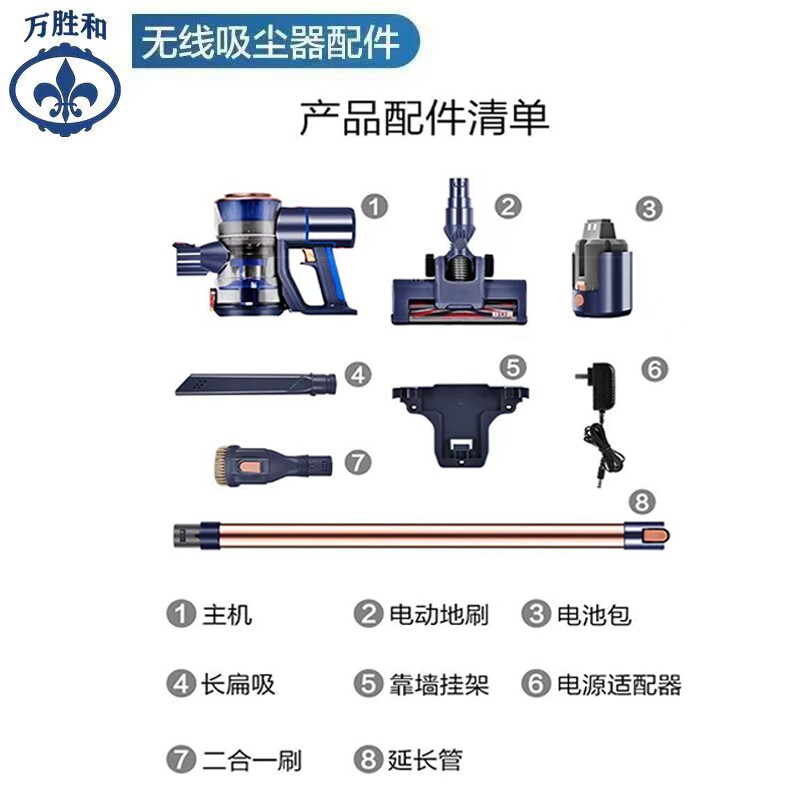 万胜和

无线吸尘器配件

产品配件清单

1 2 3

4 5 6

7

8

1 主机 2 电动地刷 3 电池包

4 长扁吸 5 靠墙挂架 6 电源适配器

7 二合一刷 8 延长管