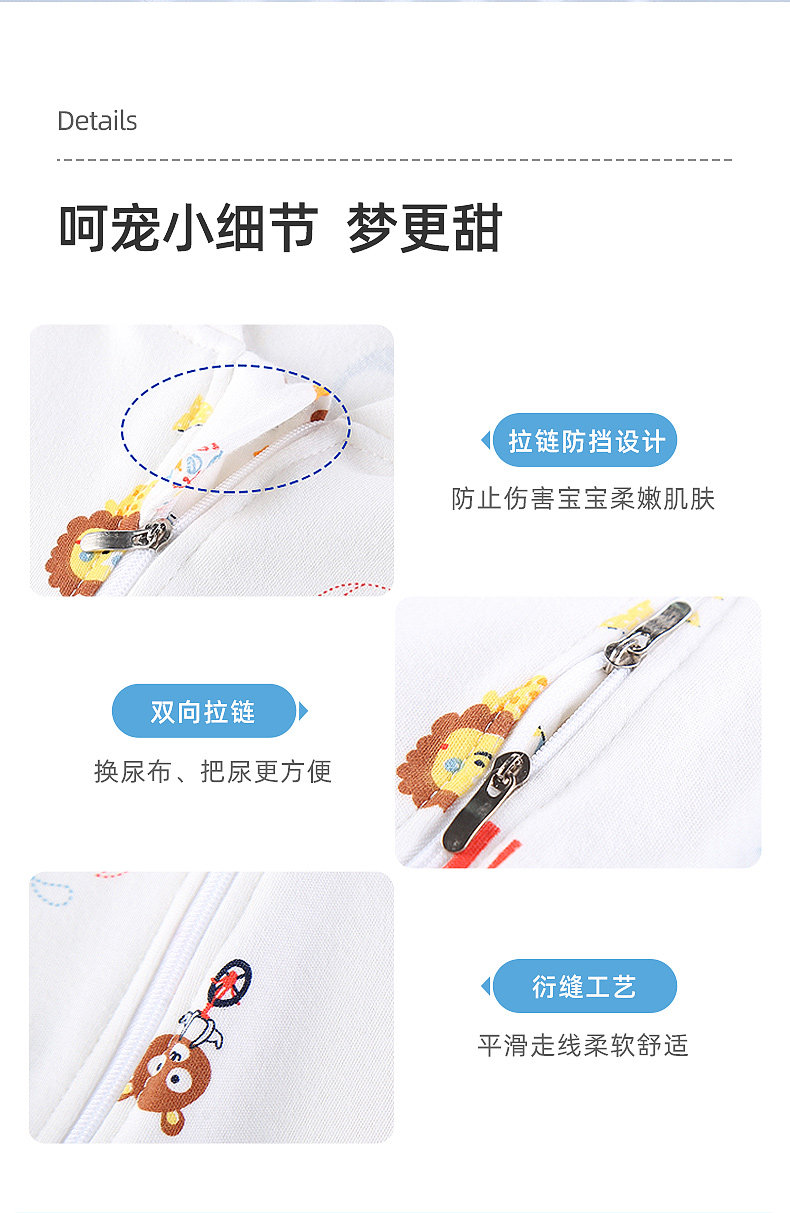 Details

呵宠小细节 梦更甜

拉链防挡设计

防止伤害宝宝柔嫩肌肤

双向拉链

换尿布、把尿更方便

衍缝工艺

平滑走线柔软舒适