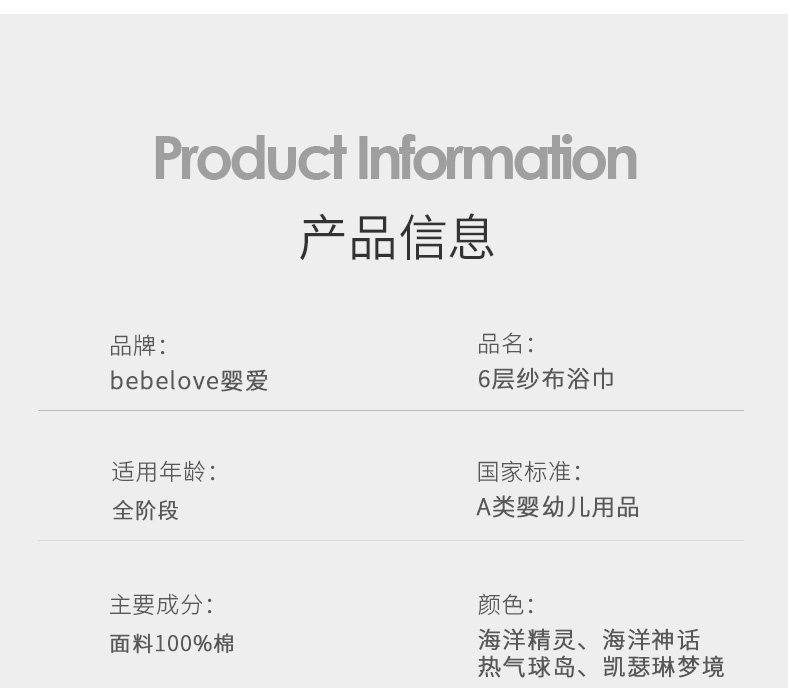 Product Information
产品信息

品牌：
bebelove婴爱

品名：
6层纱布浴巾

适用年龄：
全阶段

国家标准：
A类婴幼儿用品

主要成分：
面料100%棉

颜色：
海洋精灵、海洋神话
热气球岛、凯瑟琳梦境