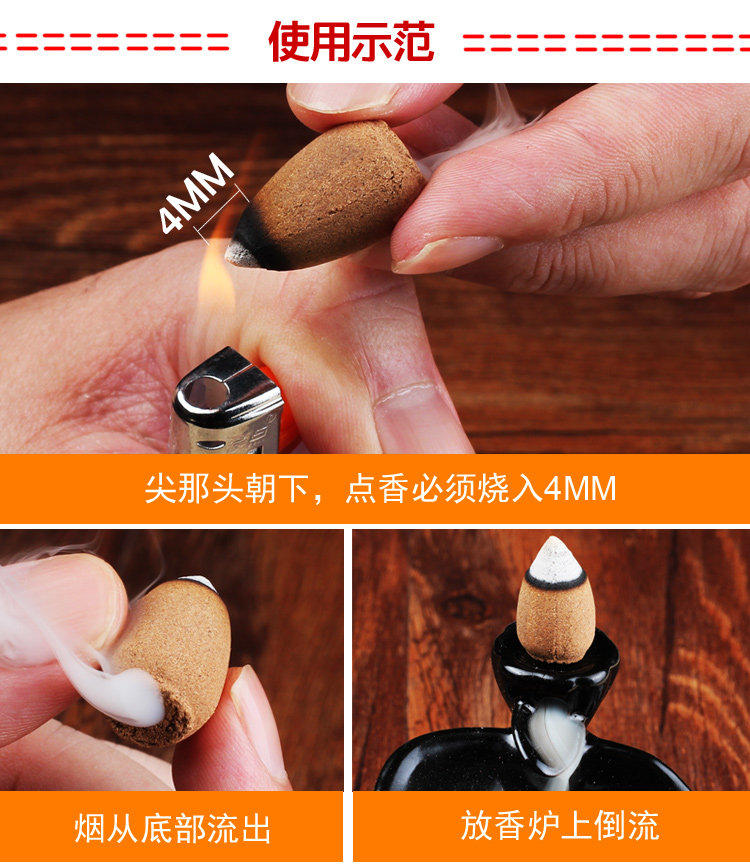 使用示范

4MM

尖那头朝下，点香必须烧入4MM

烟从底部流出

放香炉上倒流