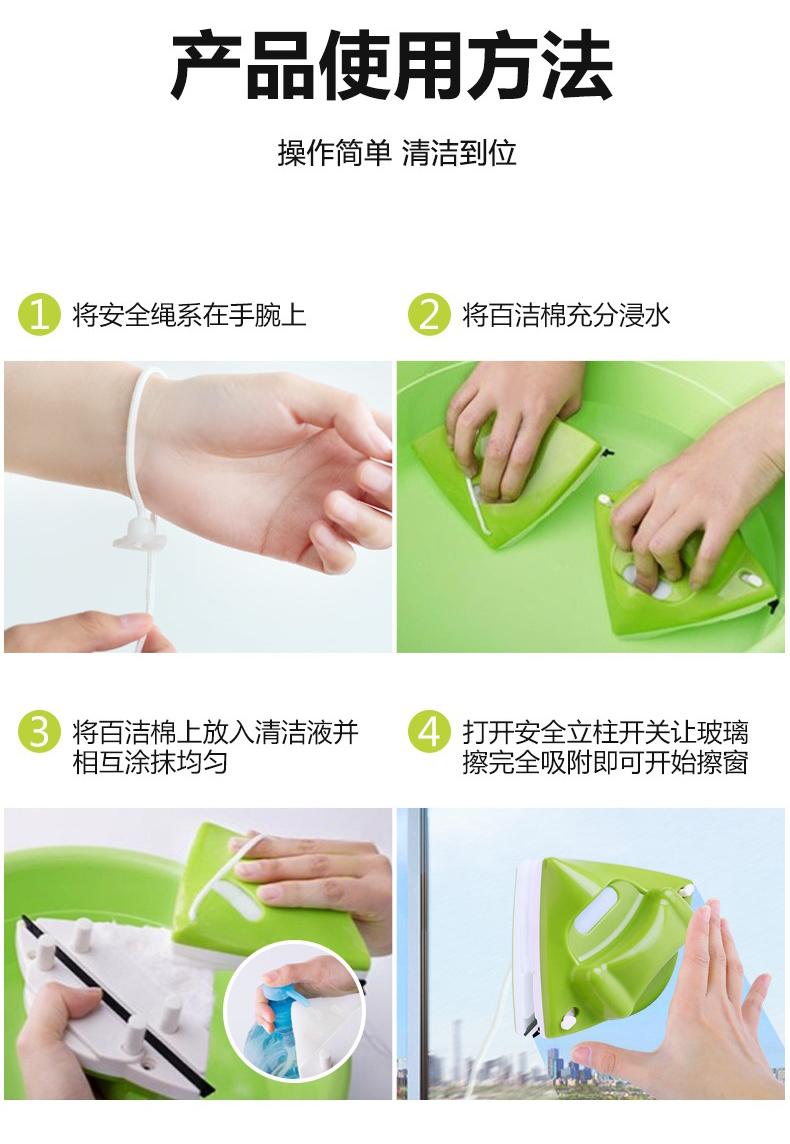 产品使用方法

操作简单 清洁到位

1 将安全绳系在手腕上

2 将百洁棉充分浸水

3 将百洁棉上放入清洁液并相互涂抹均匀

4 打开安全立柱开关让玻璃擦完全吸附即可开始擦窗