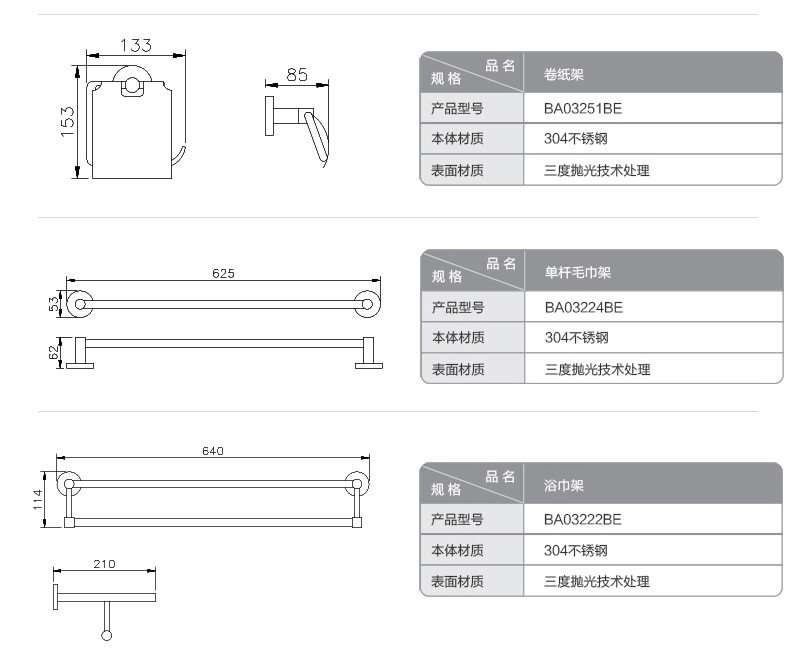 133

153

85

| 品名 规格 | 卷纸架 |
|---|---|
| 产品型号 | BA03251BE |
| 本体材质 | 304不锈钢 |
| 表面材质 | 三度抛光技术处理 |

625

53

62

| 品名 规格 | 单杆毛巾架 |
|---|---|
| 产品型号 | BA03224BE |
| 本体材质 | 304不锈钢 |
| 表面材质 | 三度抛光技术处理 |

640

114

210

| 品名 规格 | 浴巾架 |
|---|---|
| 产品型号 | BA03222BE |
| 本体材质 | 304不锈钢 |
| 表面材质 | 三度抛光技术处理 |