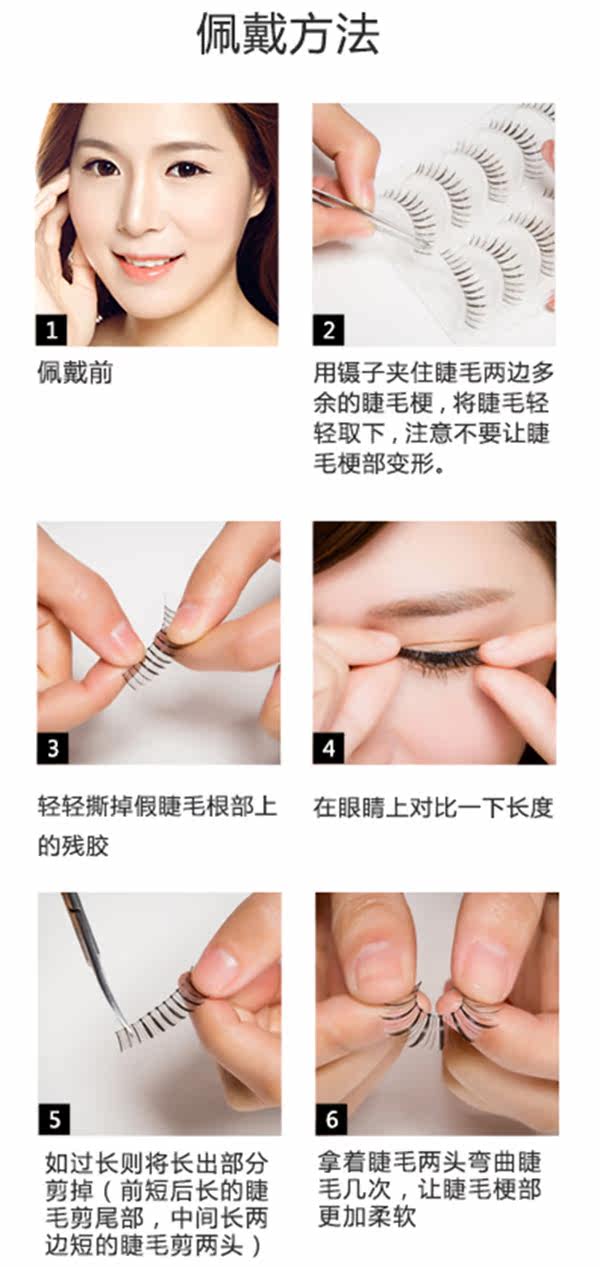 佩戴方法

1

佩戴前

2

用镊子夹住睫毛两边多余的睫毛梗，将睫毛轻轻取下，注意不要让睫毛梗部变形。

3

轻轻撕掉假睫毛根部上的残胶

4

在眼睛上对比一下长度

5

如过长则将长出部分剪掉（前短后长的睫毛剪尾部，中间长两边短的睫毛剪两头）

6

拿着睫毛两头弯曲睫毛几次，让睫毛梗部更加柔软