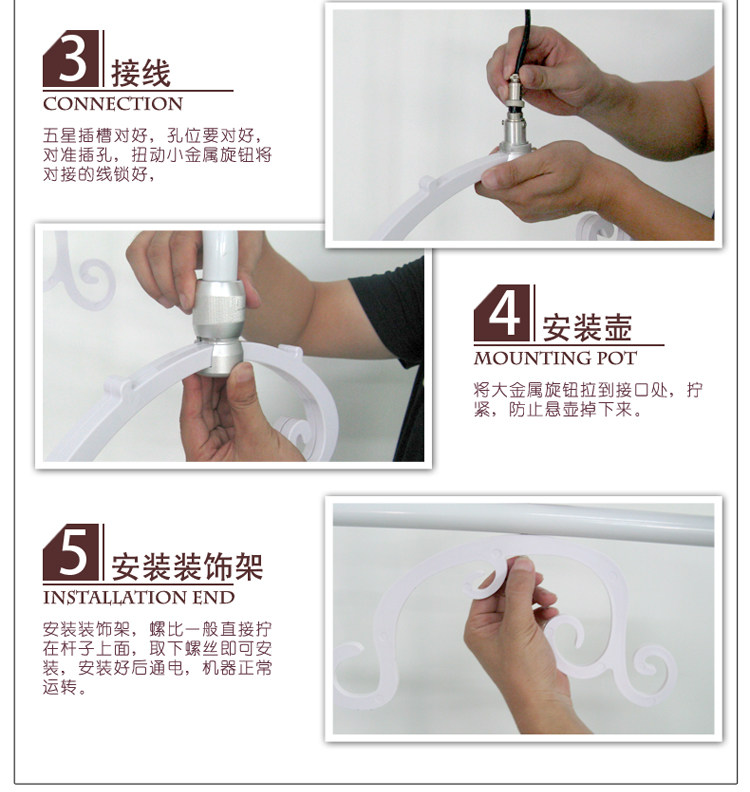 3 接线
CONNECTION

五星插槽对好，孔位要对好，对准插孔，扭动小金属旋钮将对接的线锁好，

4 安装壶
MOUNTING POT

将大金属旋钮拉到接口处，拧紧，防止悬壶掉下来。

5 安装装饰架
INSTALLATION END

安装装饰架，螺比一般直接拧在杆子上面，取下螺丝即可安装，安装好后通电，机器正常运转。