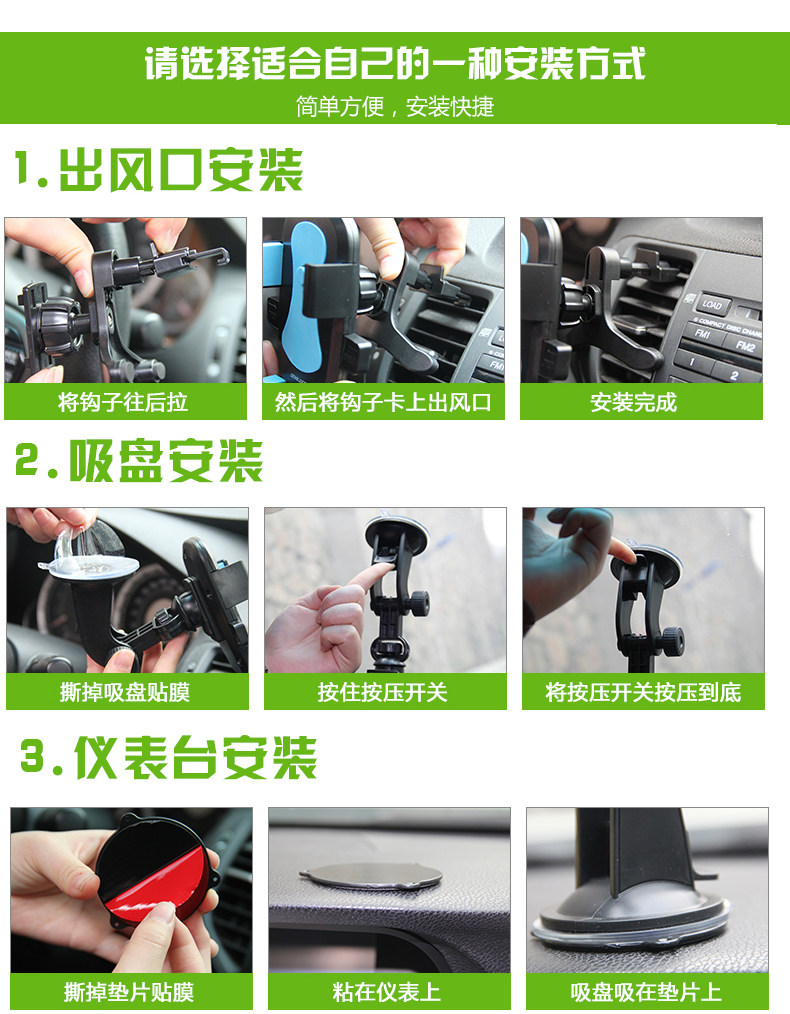 请选择适合自己的一种安装方式
简单方便，安装快捷

1.出风口安装

将钩子往后拉

然后将钩子卡上出风口

LOAD
6 COMPACT DISC CHANG
FM1
FM2
1
2

安装完成

2.吸盘安装

撕掉吸盘贴膜

按住按压开关

将按压开关按压到底

3.仪表台安装

撕掉垫片贴膜

粘在仪表上

吸盘吸在垫片上