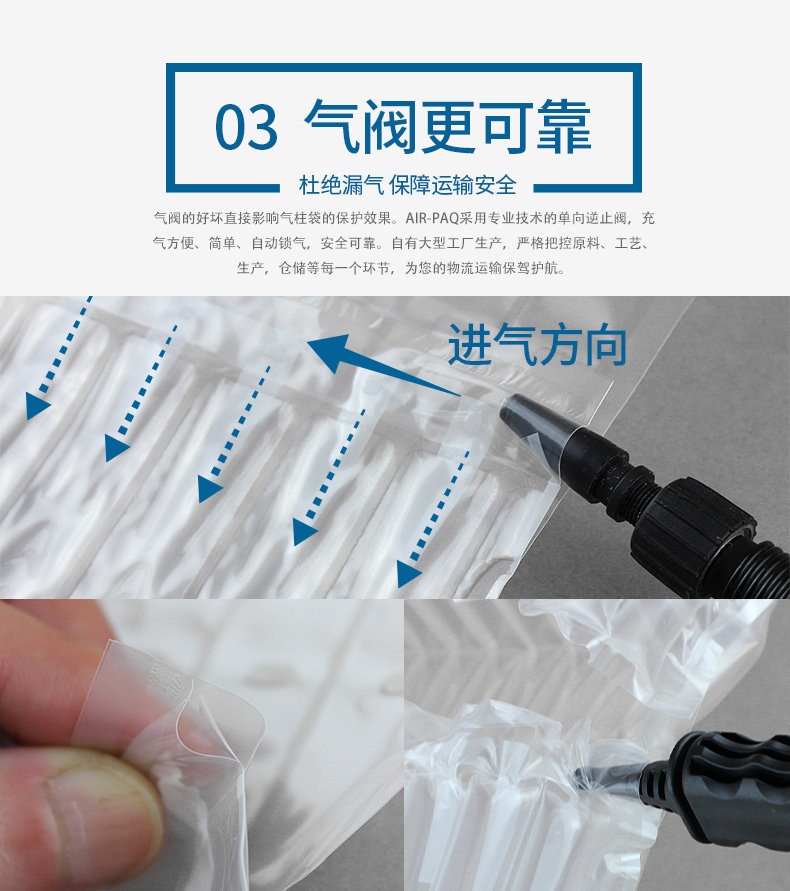 03 气阀更可靠

杜绝漏气 保障运输安全

气阀的好坏直接影响气柱袋的保护效果。AIR-PAQ采用专业技术的单向逆止阀，充气方便、简单、自动锁气，安全可靠。自有大型工厂生产，严格把控原料、工艺、生产，仓储等每一个环节，为您的物流运输保驾护航。

进气方向