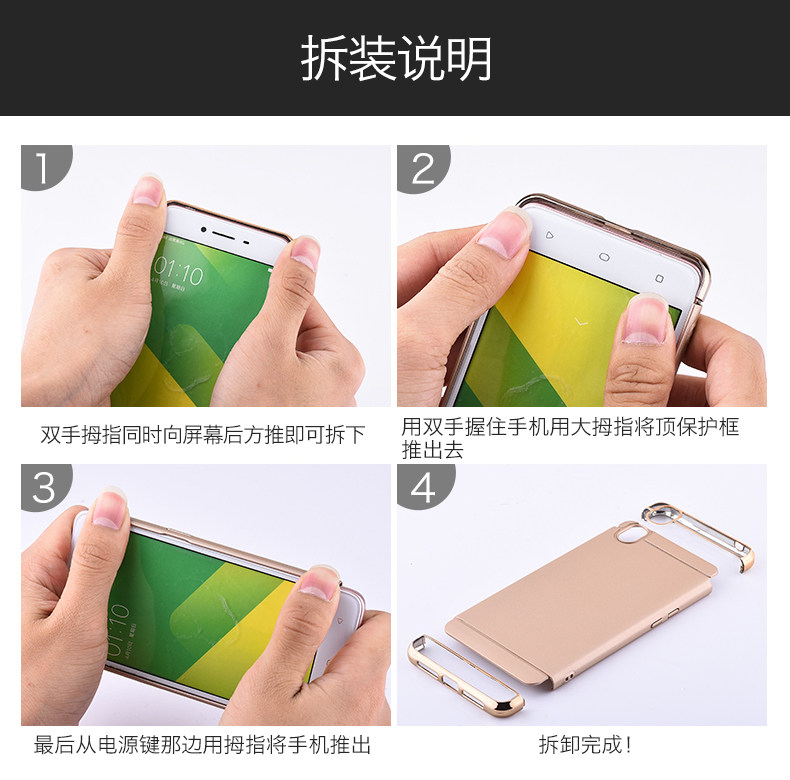 拆装说明

1

01:10

双手拇指同时向屏幕后方推即可拆下

2

用双手握住手机用大拇指将顶保护框推出去

3

01:10

最后从电源键那边用拇指将手机推出

4

拆卸完成！