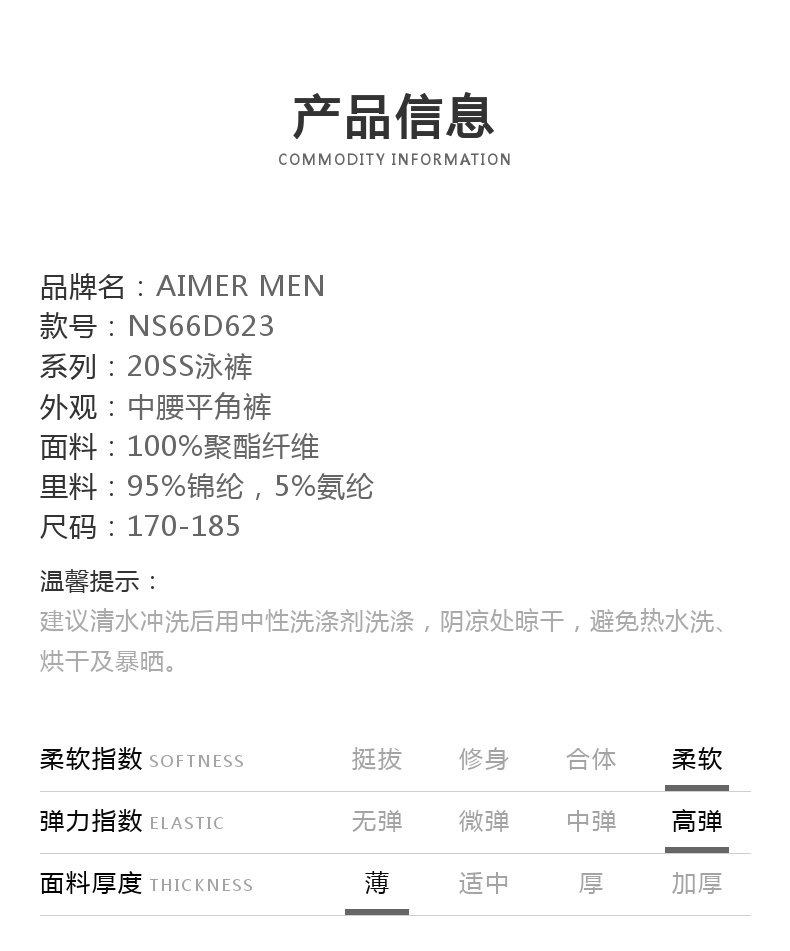 产品信息
COMMODITY INFORMATION

品牌名：AIMER MEN
款号：NS66D623
系列：20SS泳裤
外观：中腰平角裤
面料：100%聚酯纤维
里料：95%锦纶，5%氨纶
尺码：170-185

温馨提示：
建议清水冲洗后用中性洗涤剂洗涤，阴凉处晾干，避免热水洗、烘干及暴晒。

| 柔软指数 SOFTNESS | 挺拔 | 修身 | 合体 | 柔软 |
|---|---|---|---|---|
| 弹力指数 ELASTIC | 无弹 | 微弹 | 中弹 | 高弹 |
| 面料厚度 THICKNESS | 薄 | 适中 | 厚 | 加厚 |