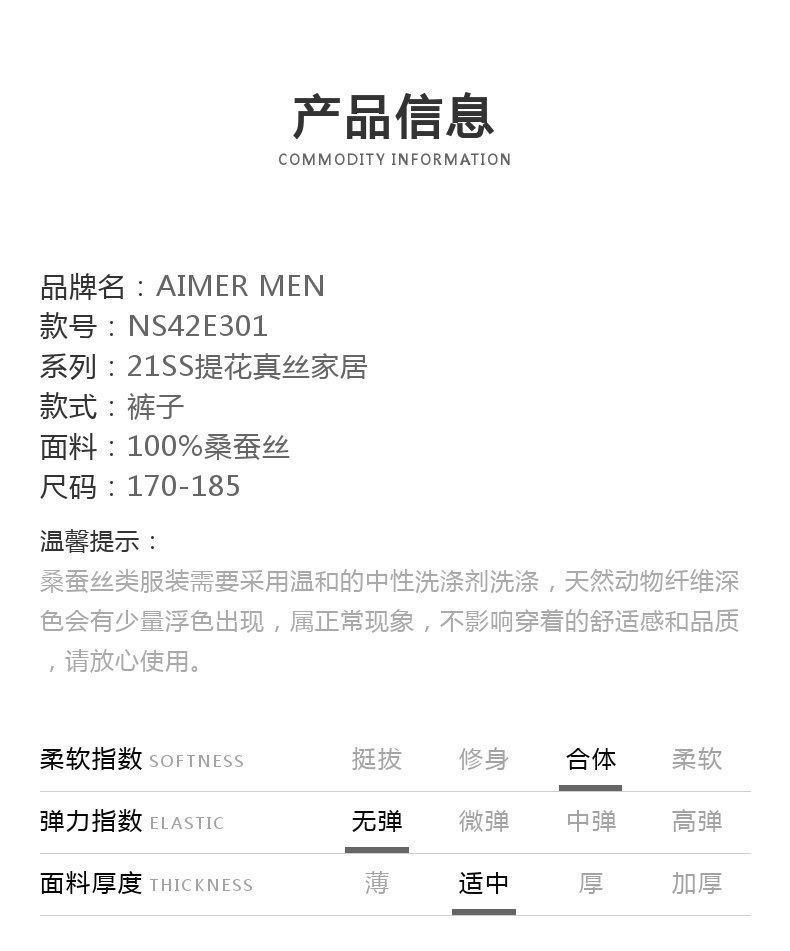 产品信息
COMMODITY INFORMATION

品牌名：AIMER MEN
款号：NS42E301
系列：21SS提花真丝家居
款式：裤子
面料：100%桑蚕丝
尺码：170-185

温馨提示：
桑蚕丝类服装需要采用温和的中性洗涤剂洗涤，天然动物纤维深色会有少量浮色出现，属正常现象，不影响穿着的舒适感和品质，请放心使用。

| 柔软指数 SOFTNESS | 挺拔 | 修身 | 合体 | 柔软 |
|---|---|---|---|---|
| 弹力指数 ELASTIC | 无弹 | 微弹 | 中弹 | 高弹 |
| 面料厚度 THICKNESS | 薄 | 适中 | 厚 | 加厚 |