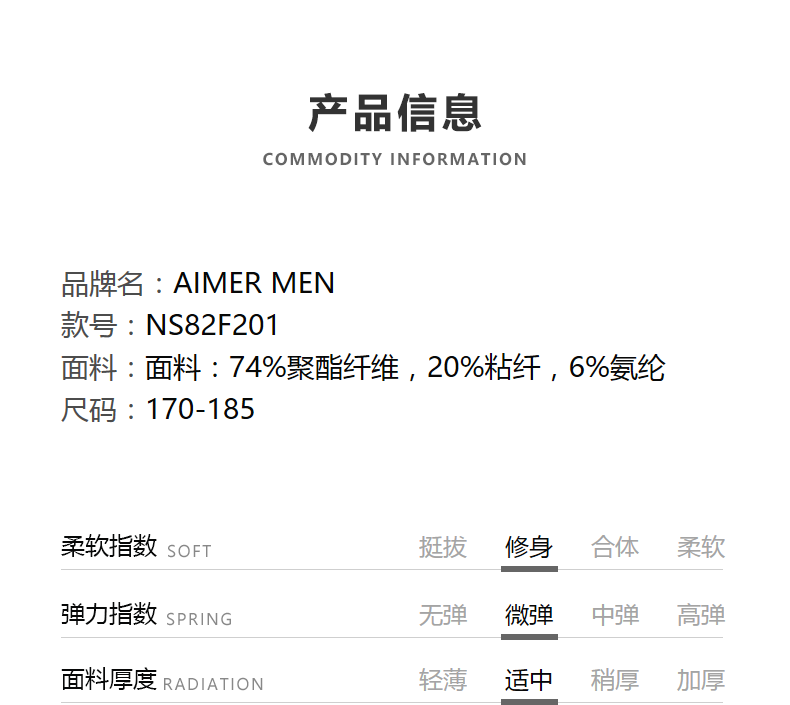 产品信息
COMMODITY INFORMATION

品牌名：AIMER MEN
款号：NS82F201
面料：面料：74%聚酯纤维，20%粘纤，6%氨纶
尺码：170-185

柔软指数 SOFT 挺拔 修身 合体 柔软

弹力指数 SPRING 无弹 微弹 中弹 高弹

面料厚度 RADIATION 轻薄 适中 稍厚 加厚