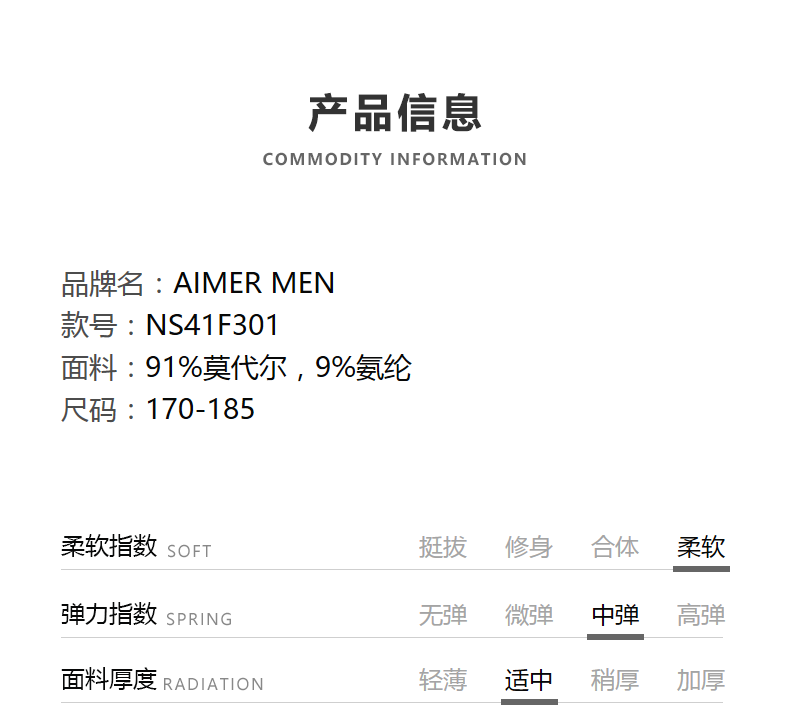 产品信息
COMMODITY INFORMATION

品牌名：AIMER MEN
款号：NS41F301
面料：91%莫代尔，9%氨纶
尺码：170-185

柔软指数 SOFT 挺拔 修身 合体 柔软

弹力指数 SPRING 无弹 微弹 中弹 高弹

面料厚度 RADIATION 轻薄 适中 稍厚 加厚