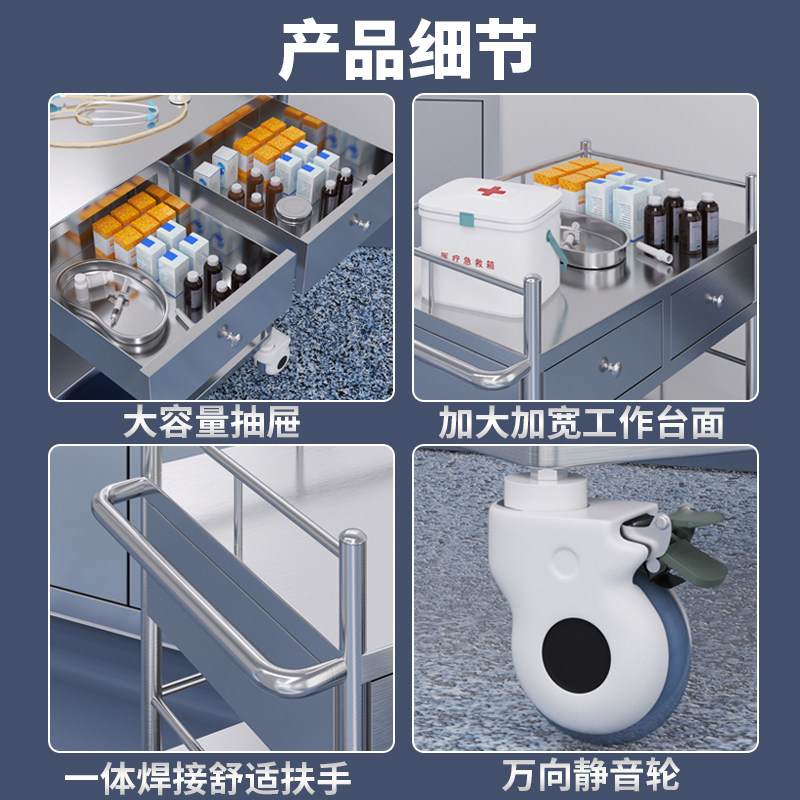 产品细节

医疗急救箱

大容量抽屉

加大加宽工作台面

一体焊接舒适扶手

万向静音轮