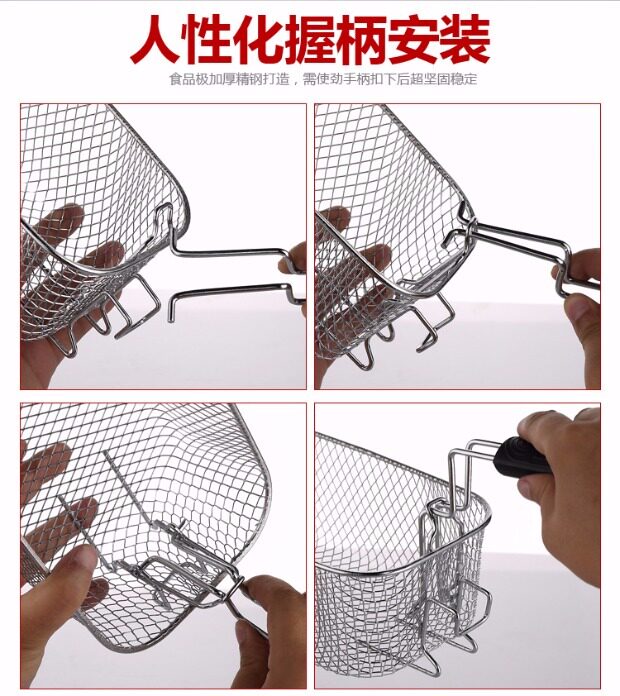 人性化握柄安装

食品极加厚精钢打造，需使劲手柄扣下后超坚固稳定