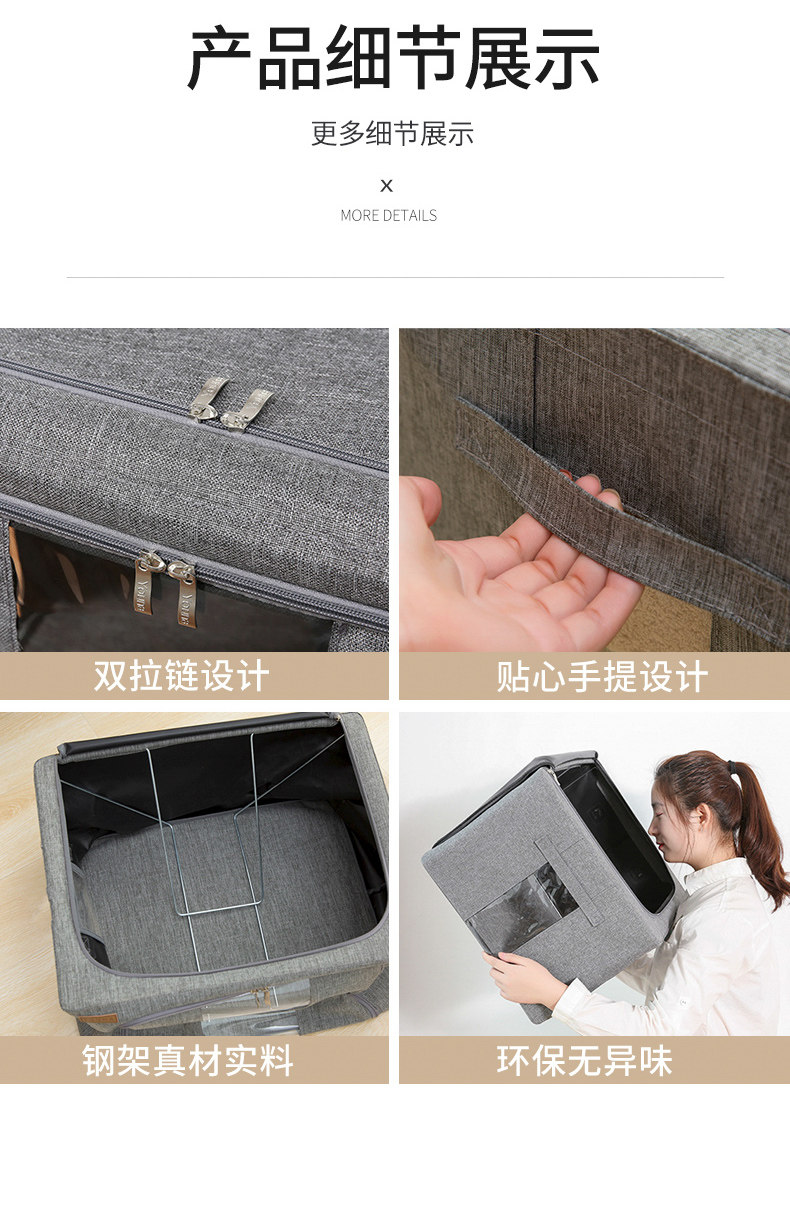 产品细节展示

更多细节展示

x

MORE DETAILS

双拉链设计

贴心手提设计

钢架真材实料

环保无异味