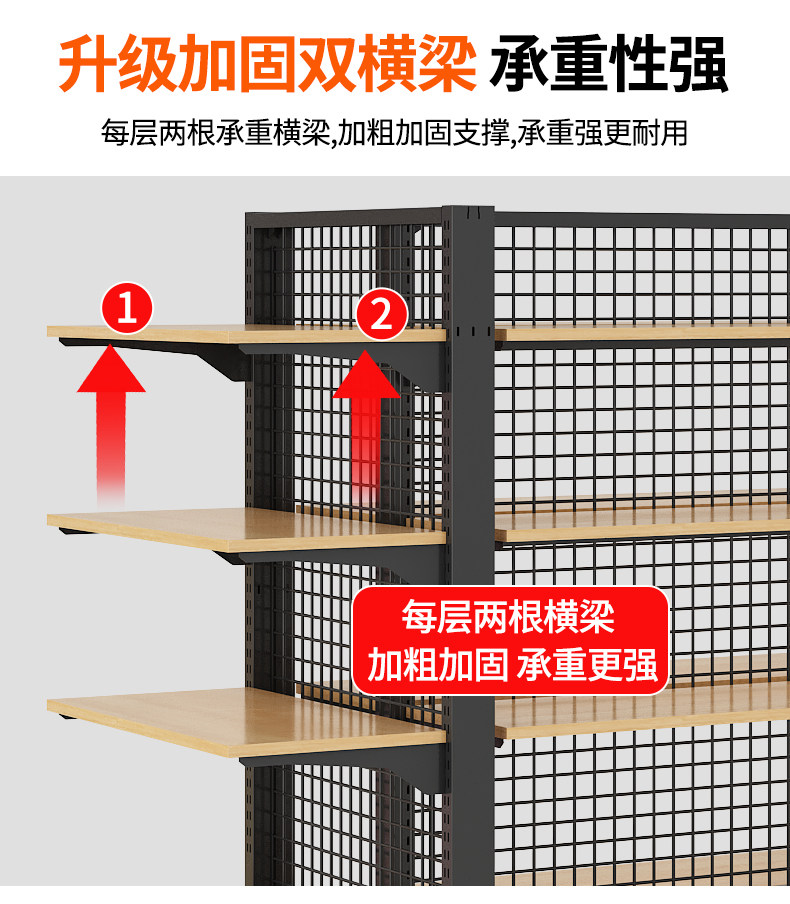 升级加固双横梁 承重性强

每层两根承重横梁,加粗加固支撑,承重强更耐用

1

2

每层两根横梁
加粗加固 承重更强