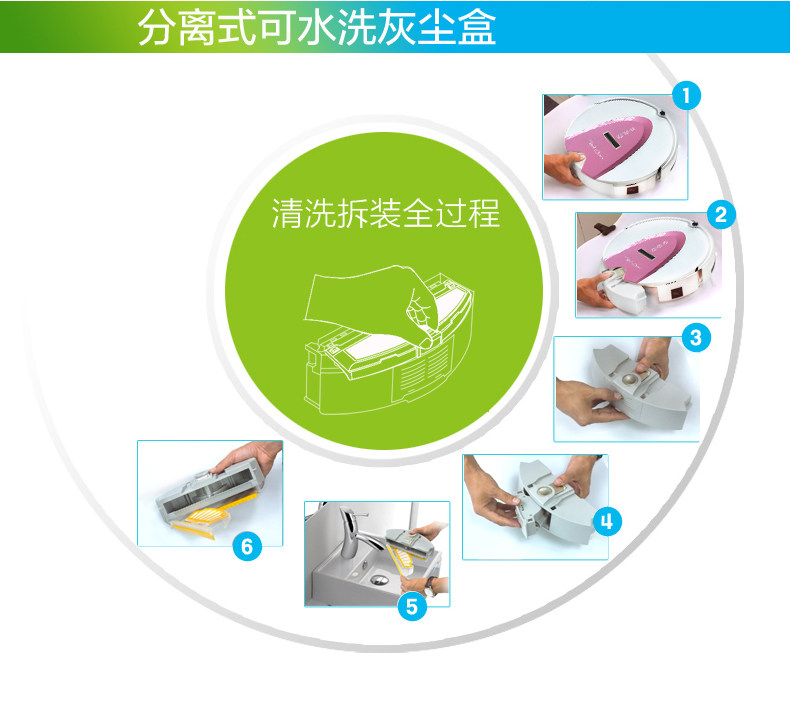 分离式可水洗灰尘盒

清洗拆装全过程

1

2

3

4

5

6