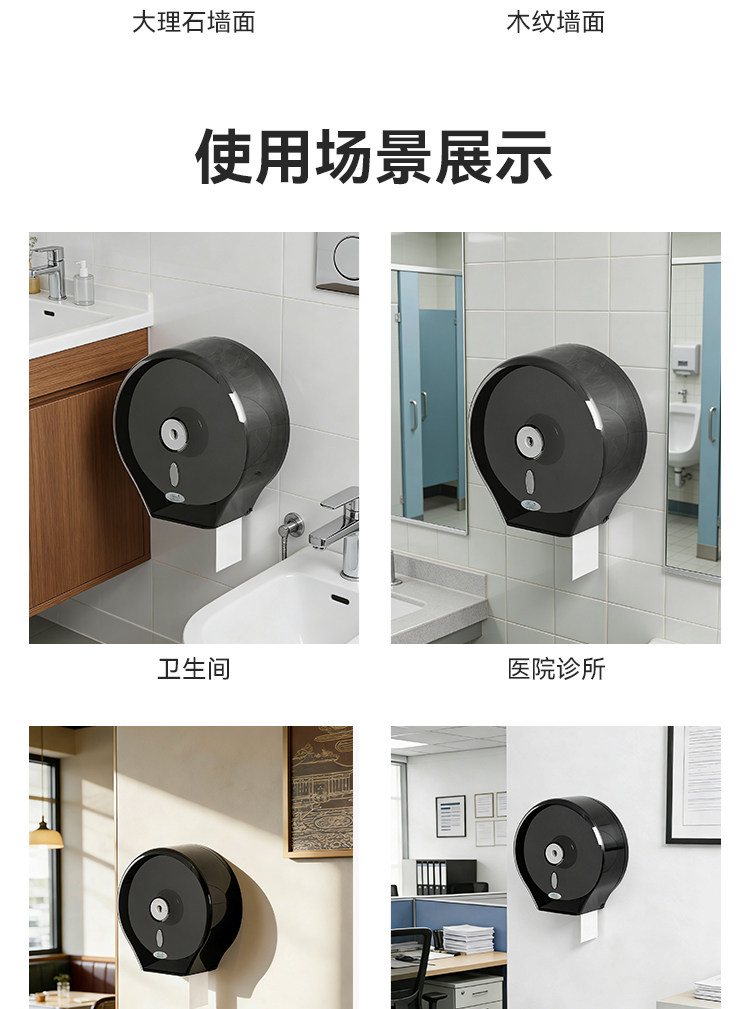 大理石墙面

木纹墙面

使用场景展示

卫生间

医院诊所