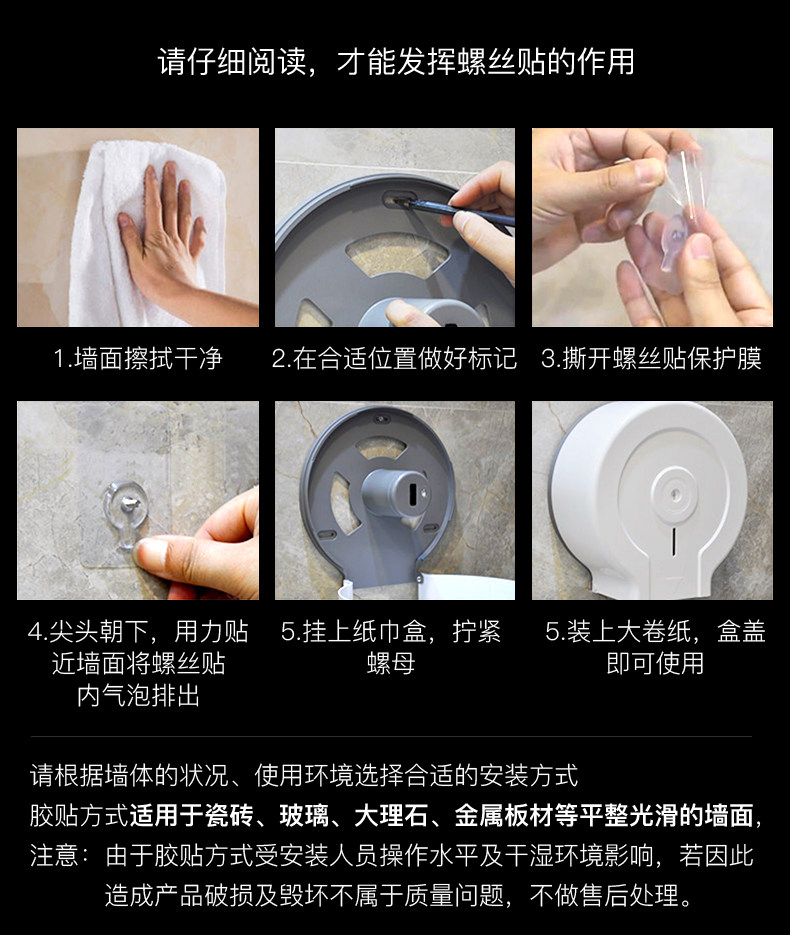 请仔细阅读，才能发挥螺丝贴的作用

1.墙面擦拭干净

2.在合适位置做好标记

3.撕开螺丝贴保护膜

4.尖头朝下，用力贴近墙面将螺丝贴内气泡排出

5.挂上纸巾盒，拧紧螺母

5.装上大卷纸，盒盖即可使用

请根据墙体的状况、使用环境选择合适的安装方式
胶贴方式适用于瓷砖、玻璃、大理石、金属板材等平整光滑的墙面，
注意：由于胶贴方式受安装人员操作水平及干湿环境影响，若因此造成产品破损及毁坏不属于质量问题，不做售后处理。