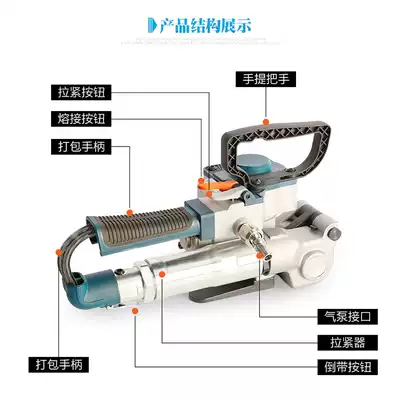 产品结构展示

手提把手

拉紧按钮

熔接按钮

打包手柄

气泵接口

拉紧器

打包手柄

倒带按钮