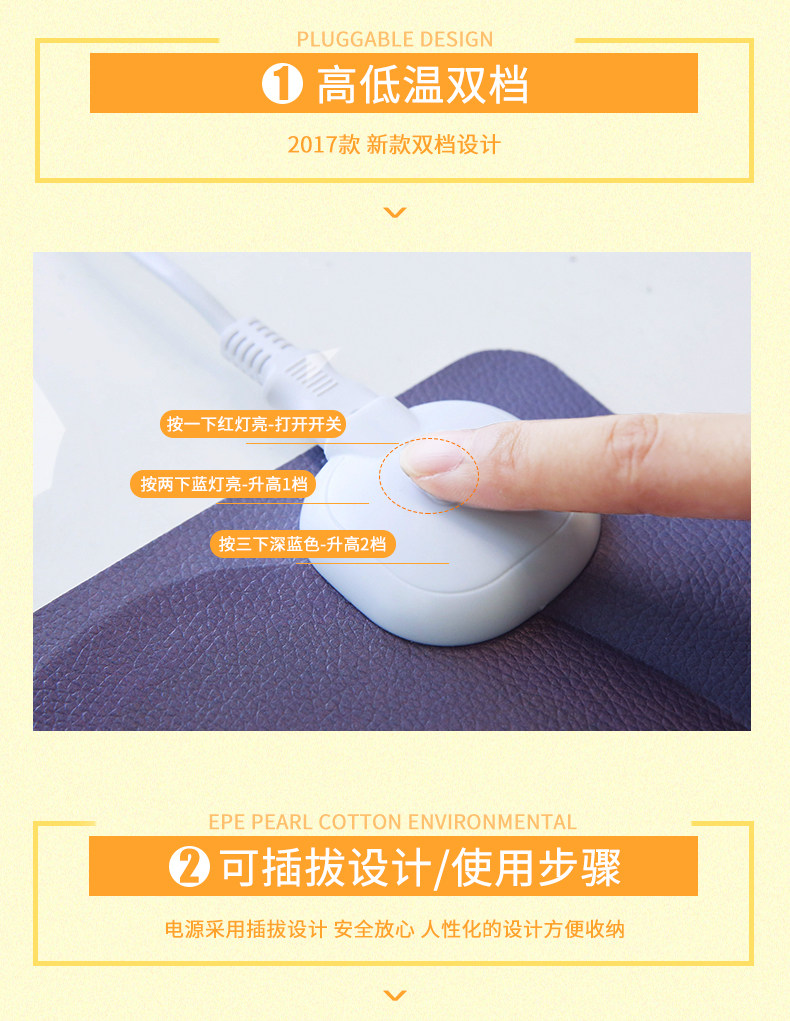 PLUGGABLE DESIGN

❶ 高低温双档

2017款 新款双档设计

按一下红灯亮-打开开关

按两下蓝灯亮-升高1档

按三下深蓝色-升高2档

EPE PEARL COTTON ENVIRONMENTAL

❷ 可插拔设计/使用步骤

电源采用插拔设计 安全放心 人性化的设计方便收纳