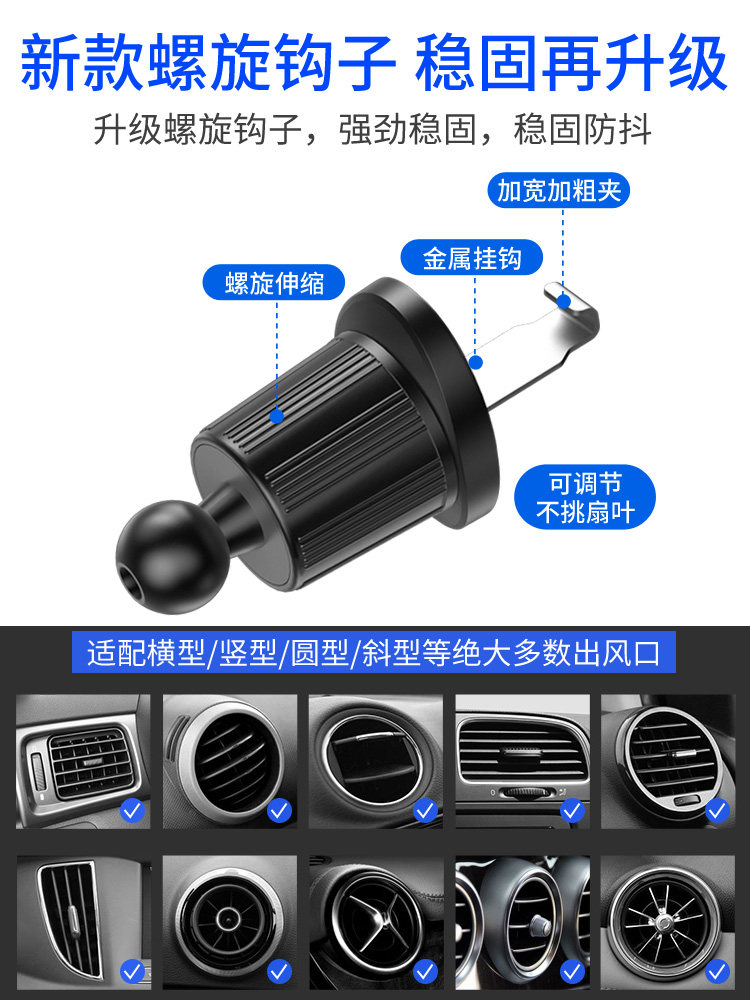 新款螺旋钩子 稳固再升级

升级螺旋钩子，强劲稳固，稳固防抖

加宽加粗夹

金属挂钩

螺旋伸缩

可调节
不挑扇叶

适配横型/竖型/圆型/斜型等绝大多数出风口