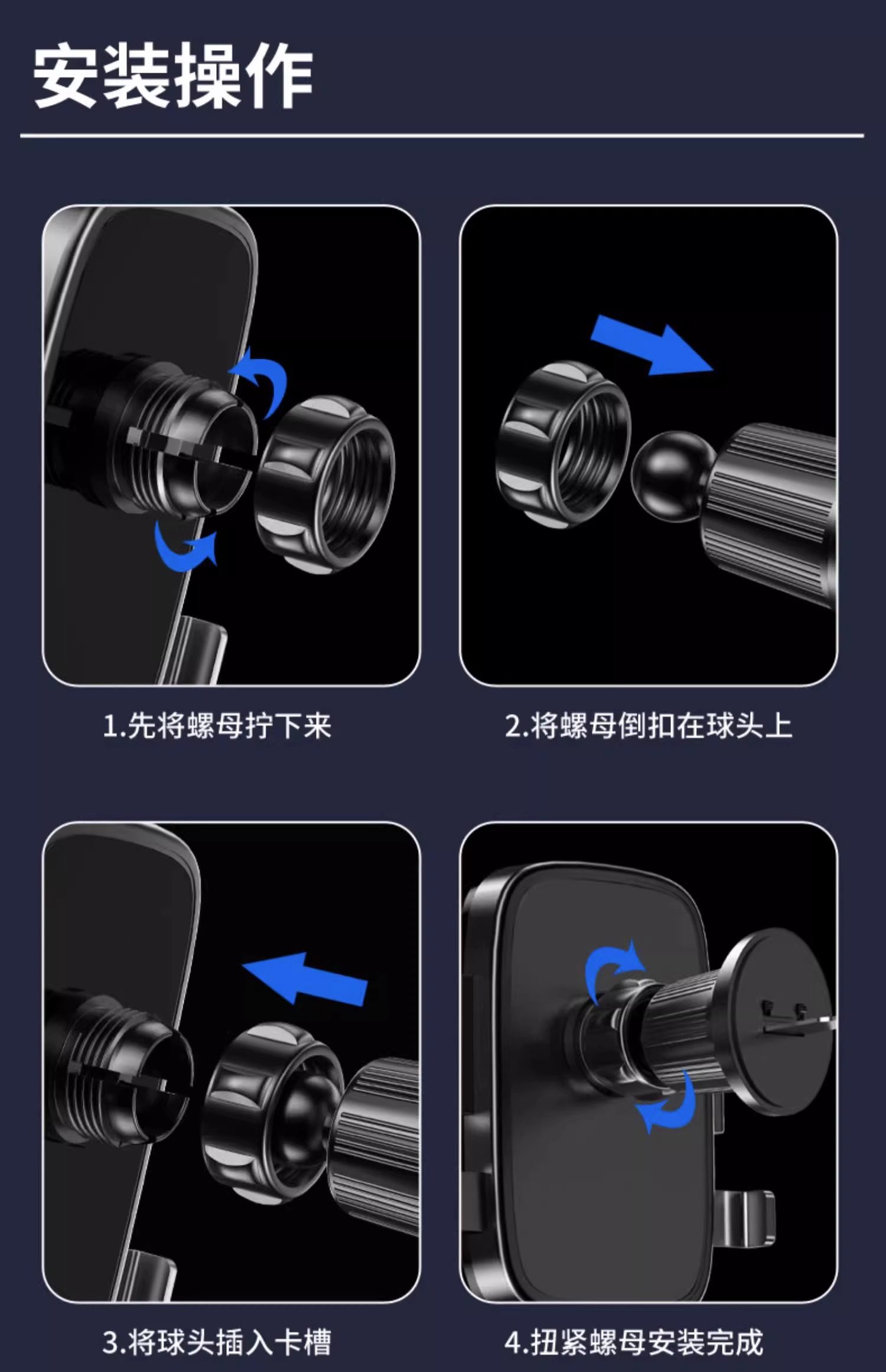 安装操作

1.先将螺母拧下来

2.将螺母倒扣在球头上

3.将球头插入卡槽

4.扭紧螺母安装完成