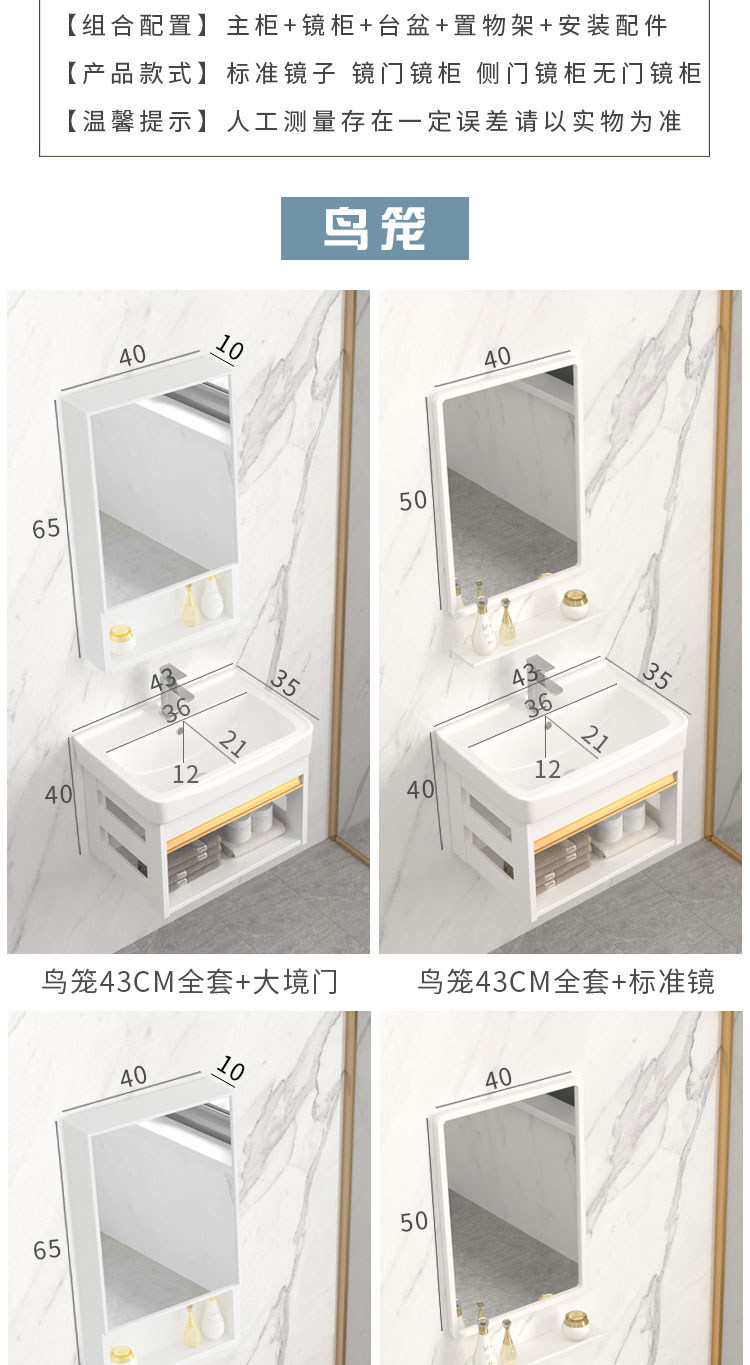 【组合配置】主柜+镜柜+台盆+置物架+安装配件
【产品款式】标准镜子 镜门镜柜 侧门镜柜无门镜柜
【温馨提示】人工测量存在一定误差请以实物为准

鸟笼

40
10
65
43
35
36
21
12
40

鸟笼43CM全套+大境门

40
50
43
35
36
21
12
40

鸟笼43CM全套+标准镜

40
10
65

40
50