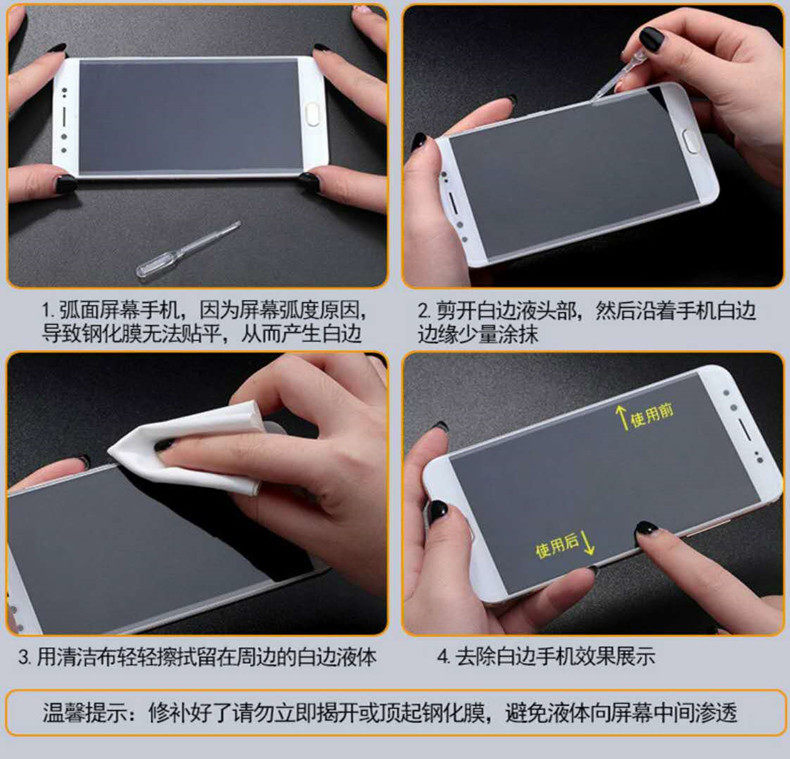 1. 弧面屏幕手机，因为屏幕弧度原因，导致钢化膜无法贴平，从而产生白边

2. 剪开白边液头部，然后沿着手机白边边缘少量涂抹

3. 用清洁布轻轻擦拭留在周边的白边液体

使用前

使用后

4. 去除白边手机效果展示

温馨提示：修补好了请勿立即揭开或顶起钢化膜，避免液体向屏幕中间渗透