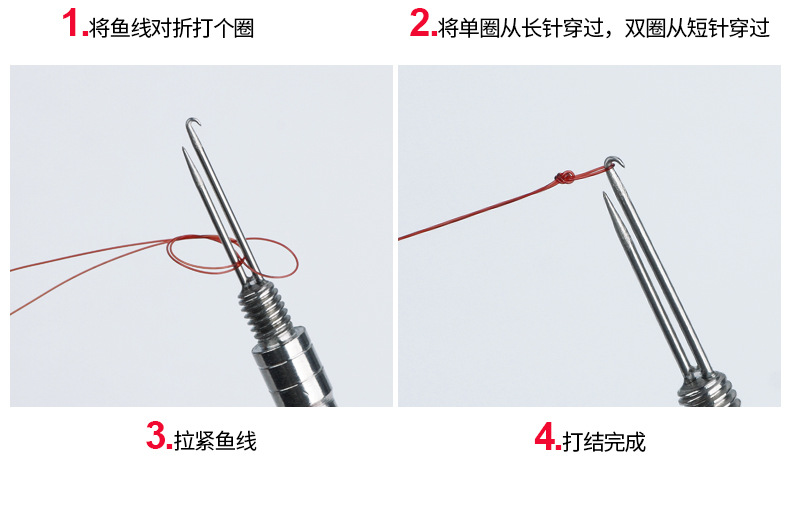 1.将鱼线对折打个圈

2.将单圈从长针穿过，双圈从短针穿过

3.拉紧鱼线

4.打结完成