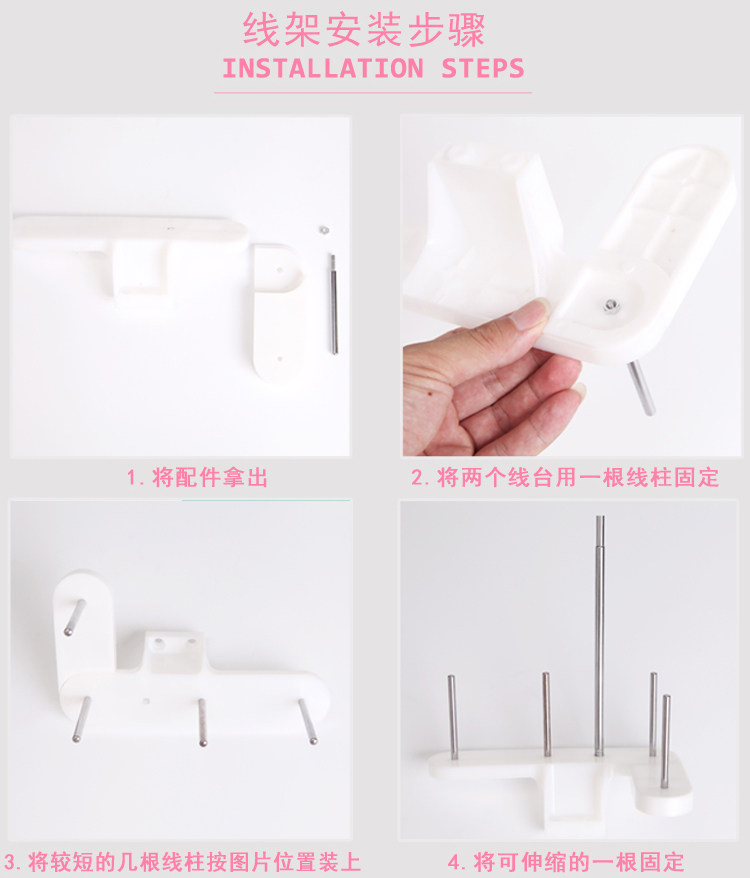 线架安装步骤
INSTALLATION STEPS

1. 将配件拿出

2. 将两个线台用一根线柱固定

3. 将较短的几根线柱按图片位置装上

4. 将可伸缩的一根固定