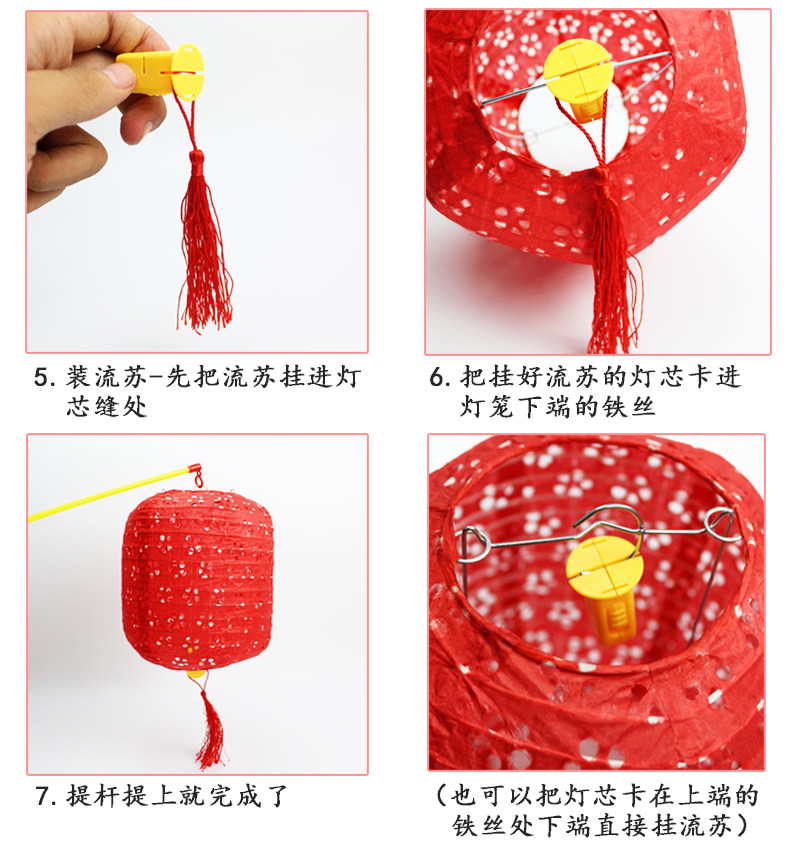 5. 装流苏-先把流苏挂进灯芯缝处

6. 把挂好流苏的灯芯卡进灯笼下端的铁丝

7. 提杆提上就完成了

（也可以把灯芯卡在上端的铁丝处下端直接挂流苏）