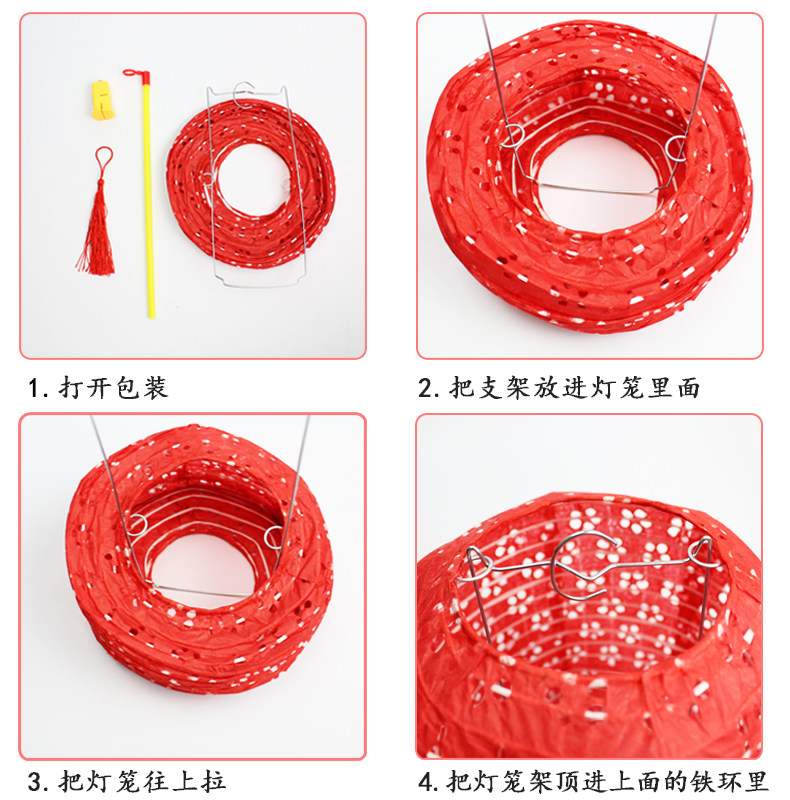 1. 打开包装

2. 把支架放进灯笼里面

3. 把灯笼往上拉

4. 把灯笼架顶进上面的铁环里