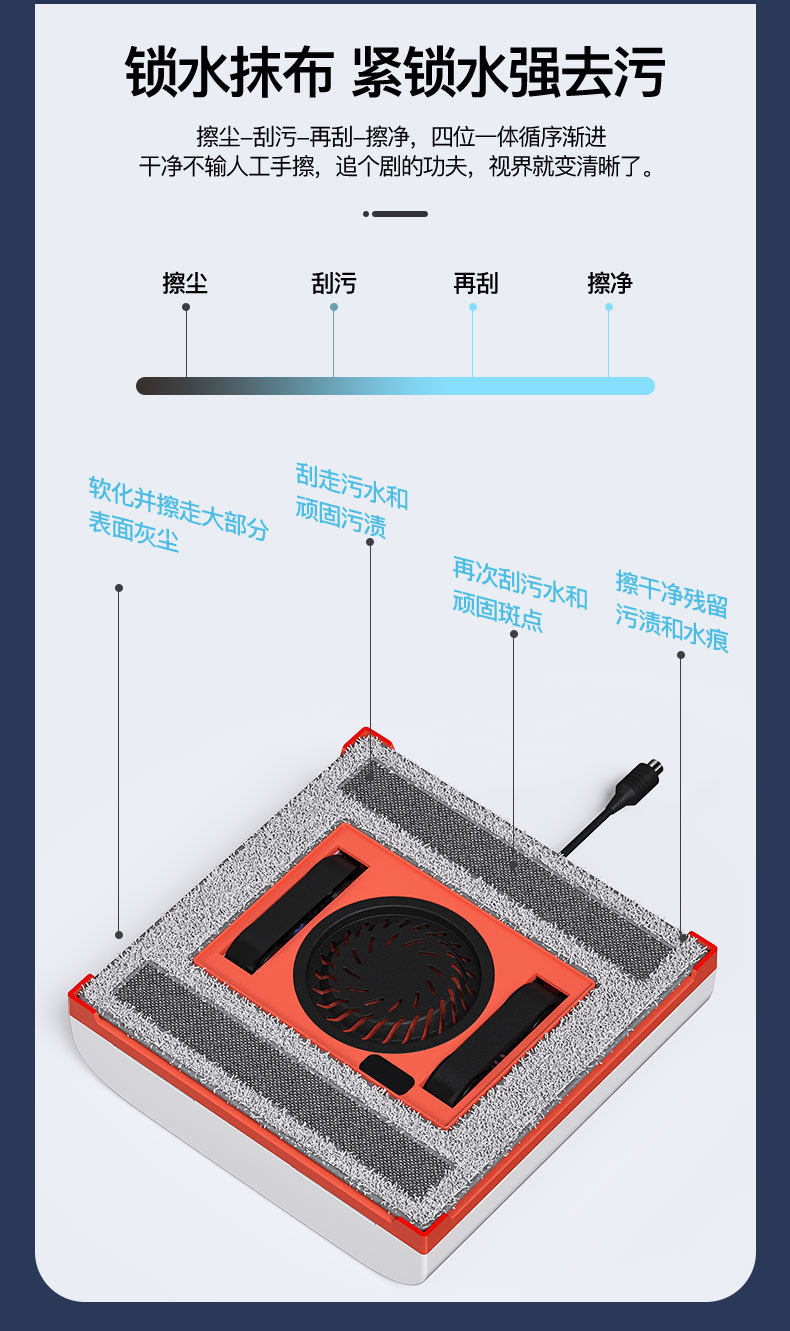 锁水抹布 紧锁水强去污

擦尘–刮污–再刮–擦净，四位一体循序渐进
干净不输人工手擦，追个剧的功夫，视界就变清晰了。

擦尘
刮污
再刮
擦净

软化并擦走大部分表面灰尘

刮走污水和顽固污渍

再次刮污水和顽固斑点

擦干净残留污渍和水痕