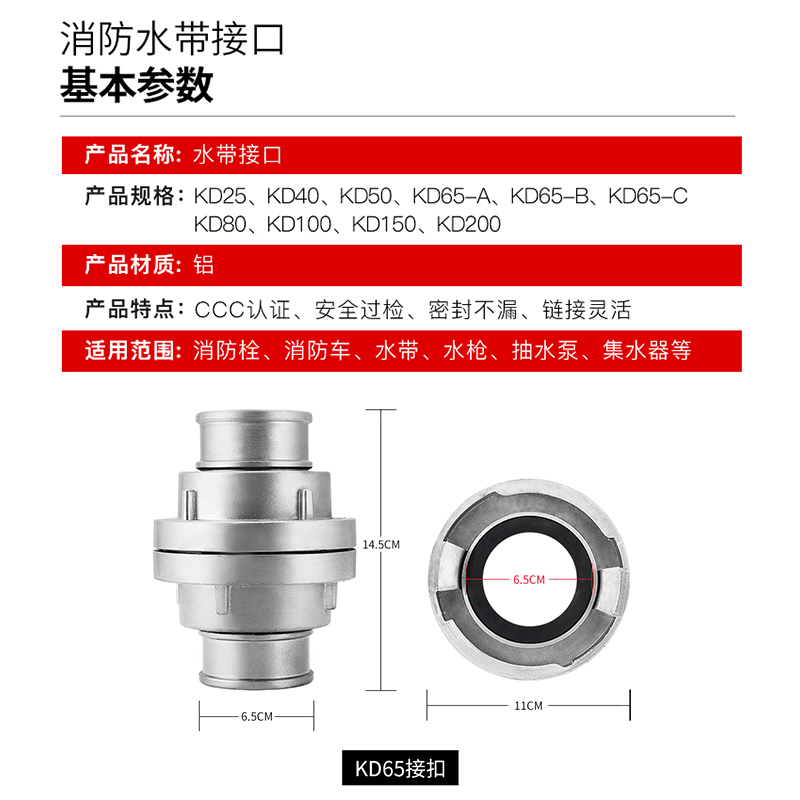 消防水带接口
基本参数

产品名称：水带接口

产品规格：KD25、KD40、KD50、KD65-A、KD65-B、KD65-C KD80、KD100、KD150、KD200

产品材质：铝

产品特点：CCC认证、安全过检、密封不漏、链接灵活

适用范围：消防栓、消防车、水带、水枪、抽水泵、集水器等

14.5CM

6.5CM

6.5CM

11CM

KD65接扣