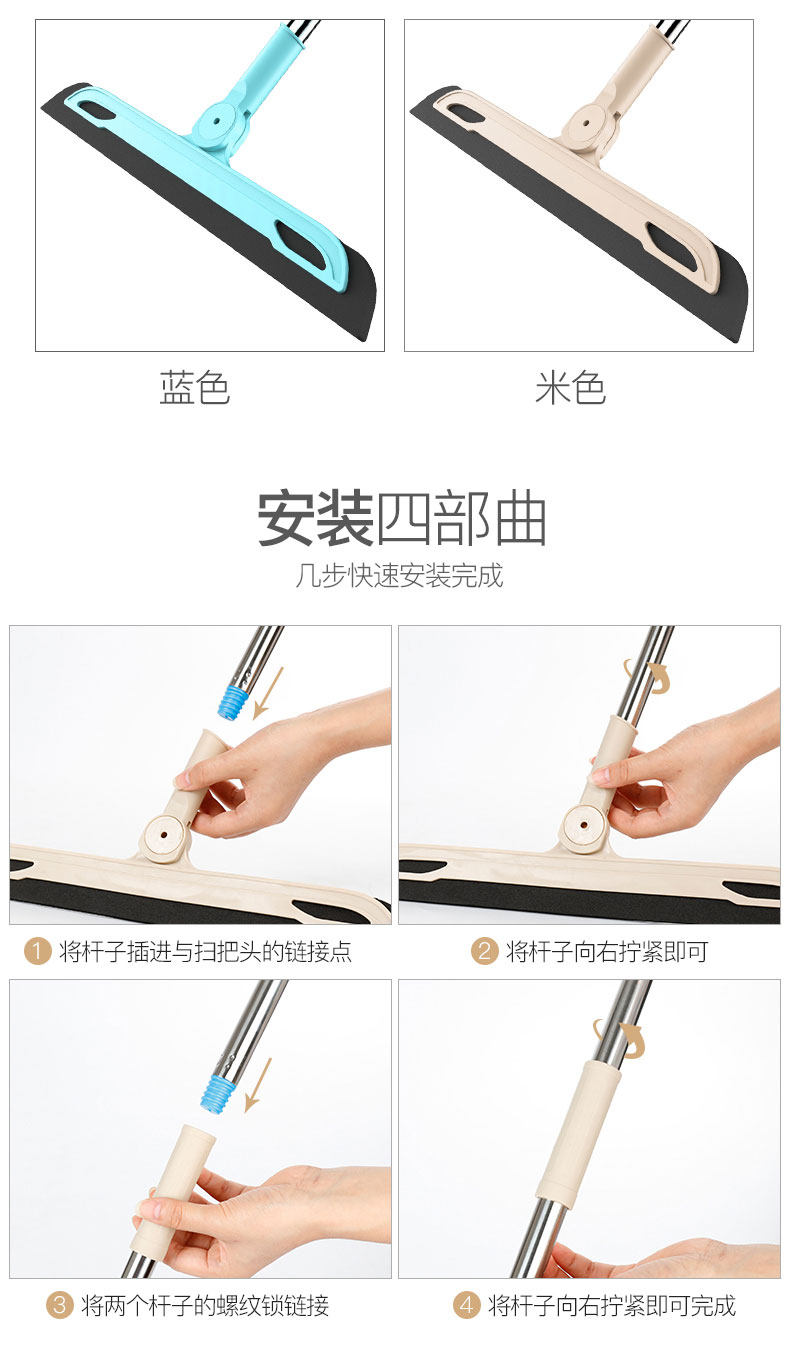 蓝色

米色

安装四部曲

几步快速安装完成

1 将杆子插进与扫把头的链接点

2 将杆子向右拧紧即可

3 将两个杆子的螺纹锁链接

4 将杆子向右拧紧即可完成