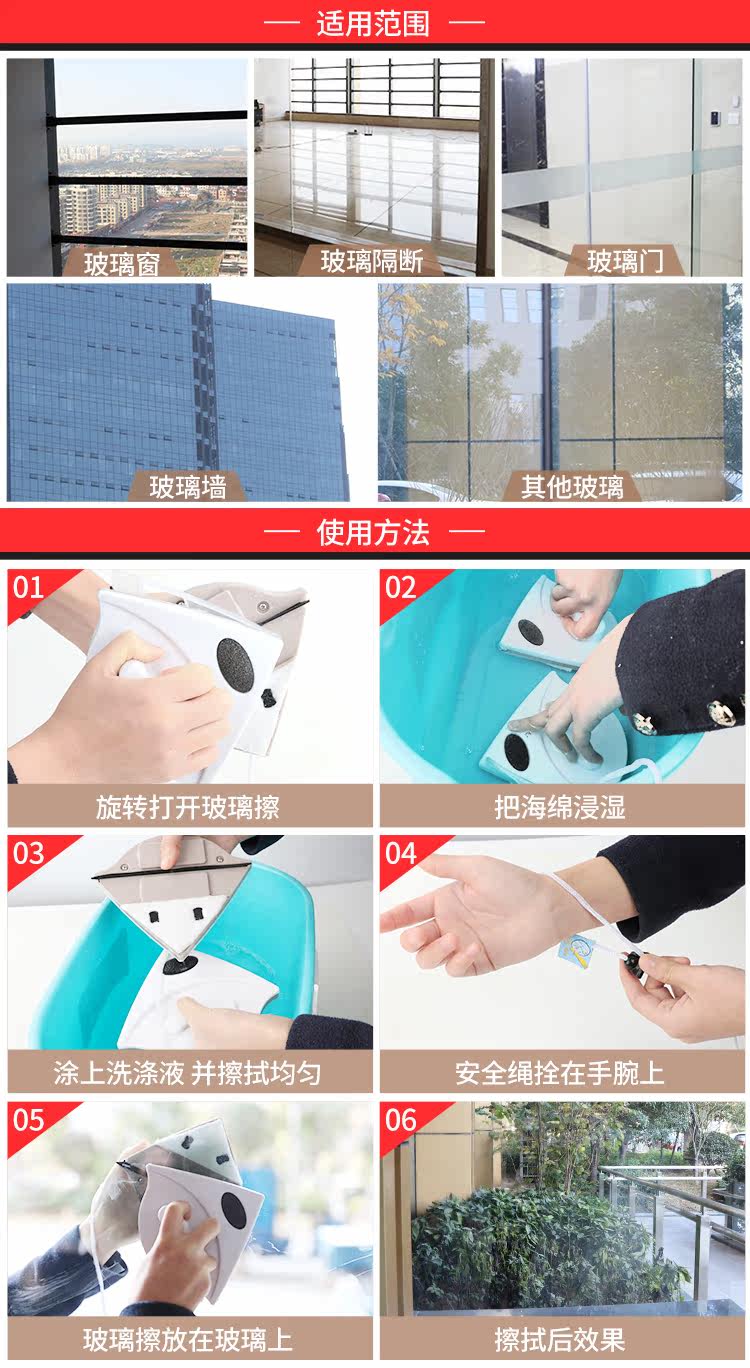 — 适用范围 —

玻璃窗

玻璃隔断

玻璃门

玻璃墙

其他玻璃

— 使用方法 —

01

旋转打开玻璃擦

02

把海绵浸湿

03

涂上洗涤液 并擦拭均匀

04

安全绳拴在手腕上

05

玻璃擦放在玻璃上

06

擦拭后效果