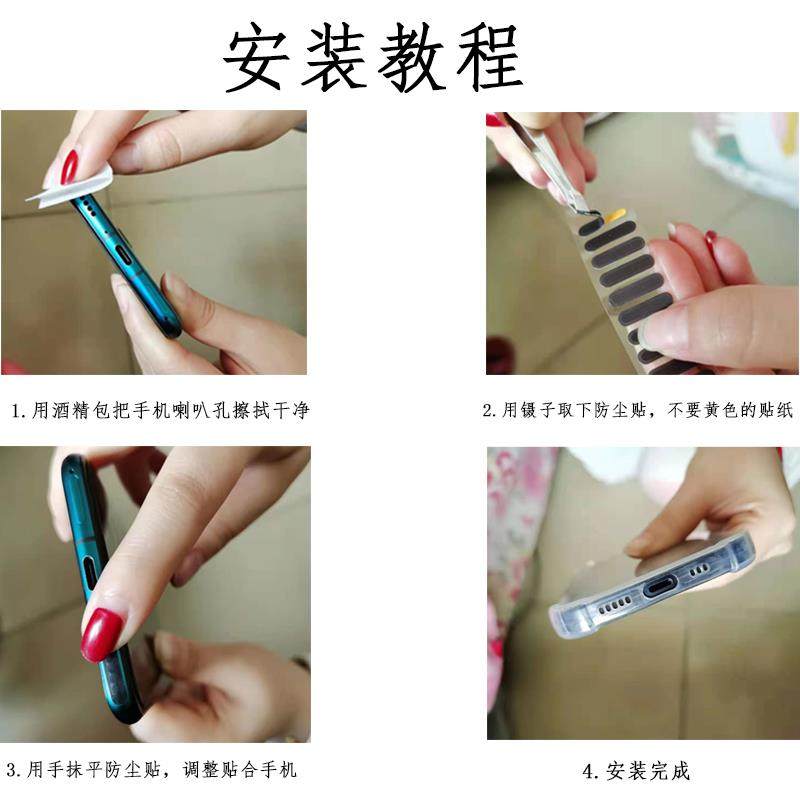 安装教程

1.用酒精包把手机喇叭孔擦拭干净

2.用镊子取下防尘贴，不要黄色的贴纸

3.用手抹平防尘贴，调整贴合手机

4.安装完成