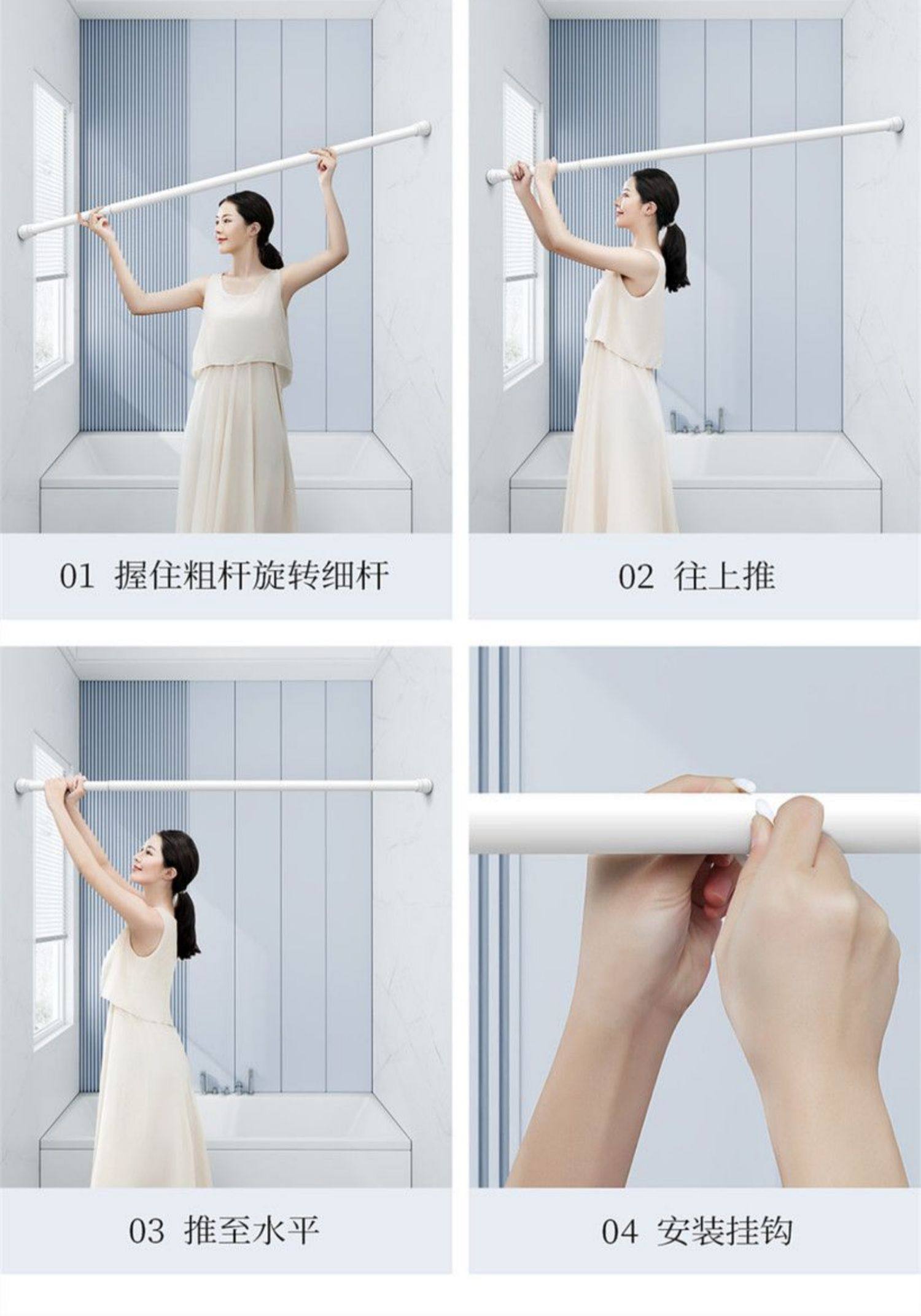 01 握住粗杆旋转细杆

02 往上推

03 推至水平

04 安装挂钩