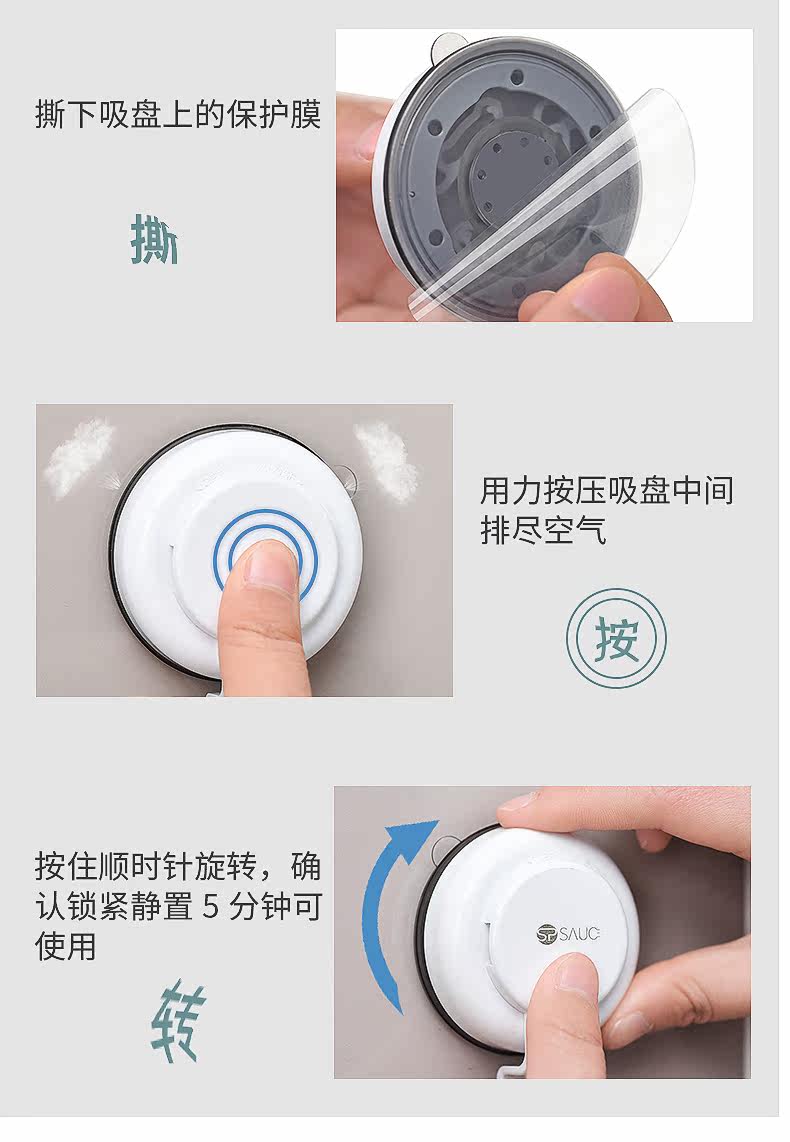 撕下吸盘上的保护膜

撕

用力按压吸盘中间排尽空气

按

按住顺时针旋转，确认锁紧静置5分钟可使用

转

SAUC