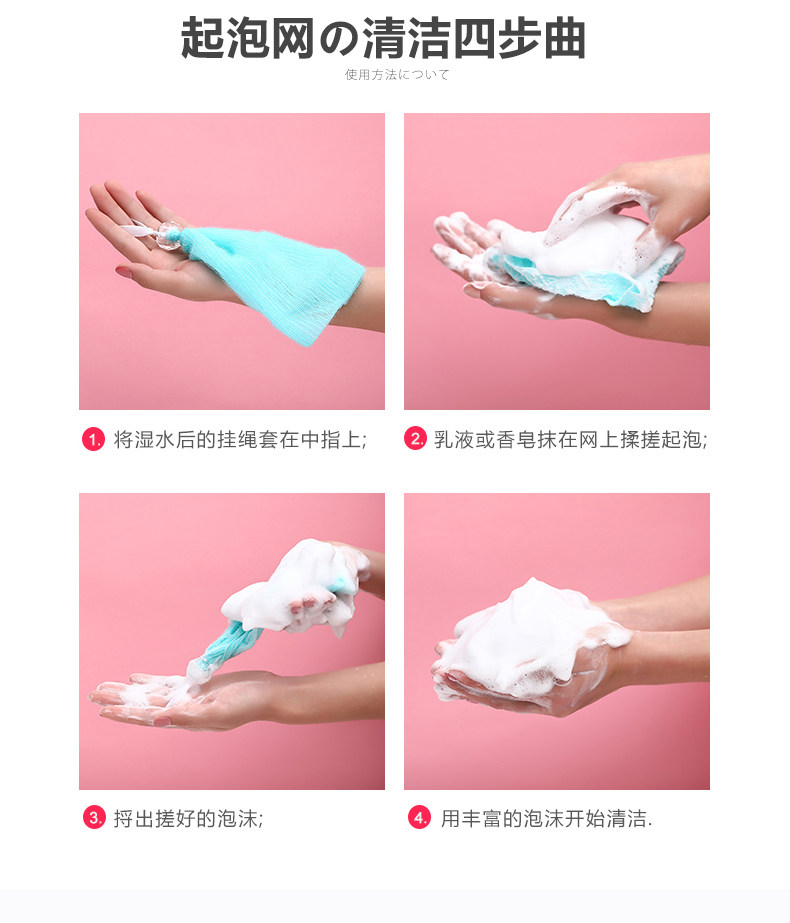 起泡网の清洁四步曲

使用方法について

1. 将湿水后的挂绳套在中指上;

2. 乳液或香皂抹在网上揉搓起泡;

3. 捋出搓好的泡沫;

4. 用丰富的泡沫开始清洁.