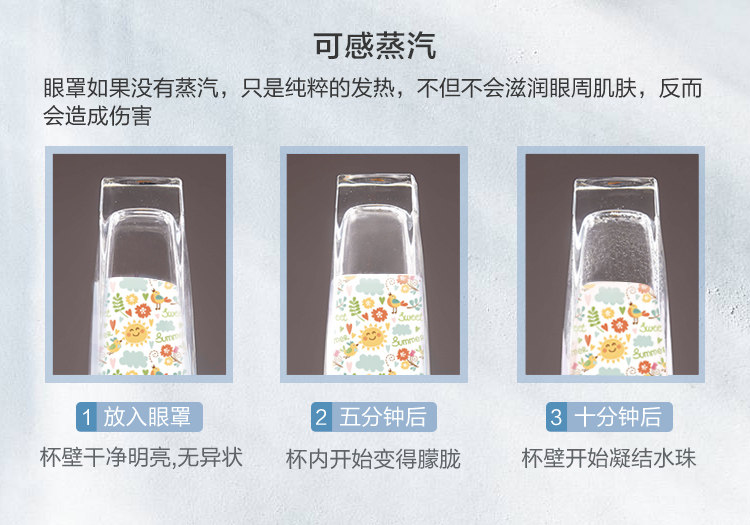 可感蒸汽

眼罩如果没有蒸汽，只是纯粹的发热，不但不会滋润眼周肌肤，反而会造成伤害

Sweet Summer

Sweet Summer

Sweet Summer

1 放入眼罩

杯壁干净明亮,无异状

2 五分钟后

杯内开始变得朦胧

3 十分钟后

杯壁开始凝结水珠