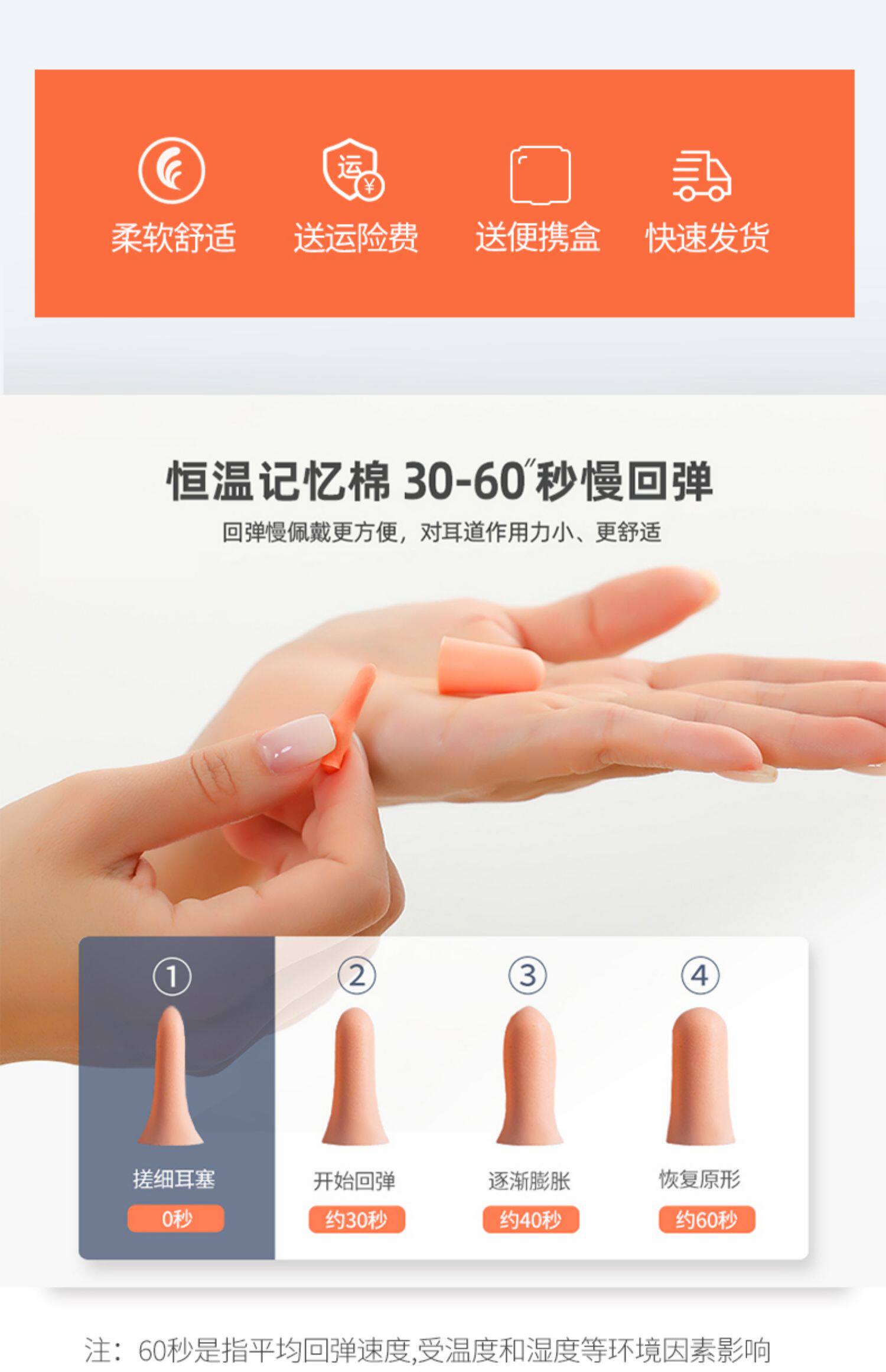 运 ¥
柔软舒适 送运险费 送便携盒 快速发货

恒温记忆棉 30-60″秒慢回弹
回弹慢佩戴更方便，对耳道作用力小、更舒适

①
搓细耳塞
0秒

②
开始回弹
约30秒

③
逐渐膨胀
约40秒

④
恢复原形
约60秒

注：60秒是指平均回弹速度,受温度和湿度等环境因素影响