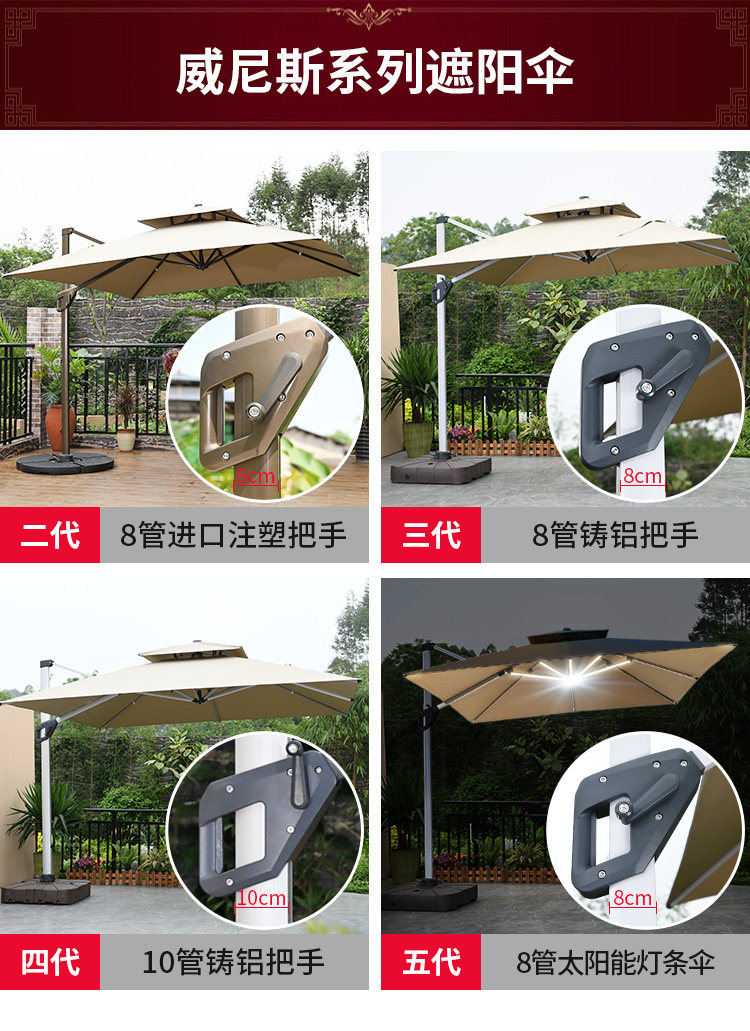 威尼斯系列遮阳伞

8cm

二代 8管进口注塑把手

8cm

三代 8管铸铝把手

10cm

四代 10管铸铝把手

8cm

五代 8管太阳能灯条伞