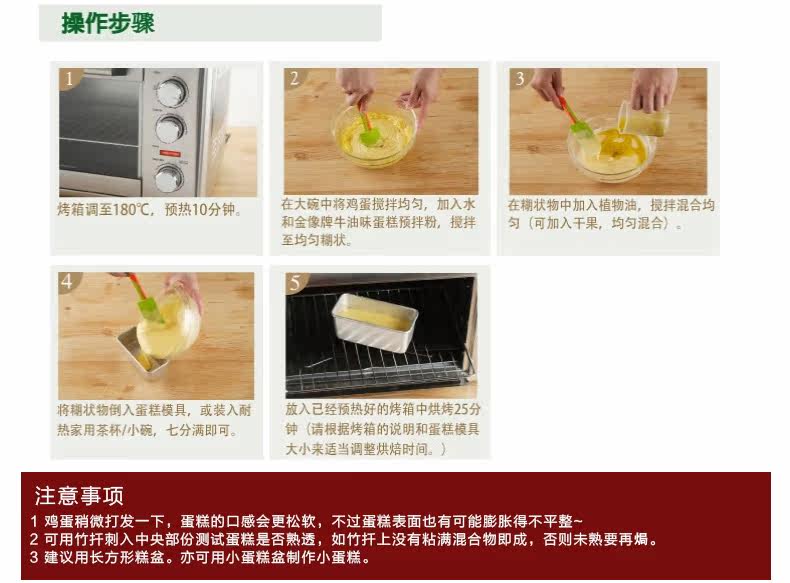 操作步骤

1

烤箱调至180℃，预热10分钟。

2

在大碗中将鸡蛋搅拌均匀，加入水和金像牌牛油味蛋糕预拌粉，搅拌至均匀糊状。

3

在糊状物中加入植物油，搅拌混合均匀（可加入干果，均匀混合）。

4

将糊状物倒入蛋糕模具，或装入耐热家用茶杯/小碗，七分满即可。

5

放入已经预热好的烤箱中烘烤25分钟（请根据烤箱的说明和蛋糕模具大小来适当调整烘焙时间。）

注意事项

1 鸡蛋稍微打发一下，蛋糕的口感会更松软，不过蛋糕表面也有可能膨胀得不平整~
2 可用竹扦刺入中央部份测试蛋糕是否熟透，如竹扦上没有粘满混合物即成，否则未熟要再焗。
3 建议用长方形糕盆。亦可用小蛋糕盆制作小蛋糕。