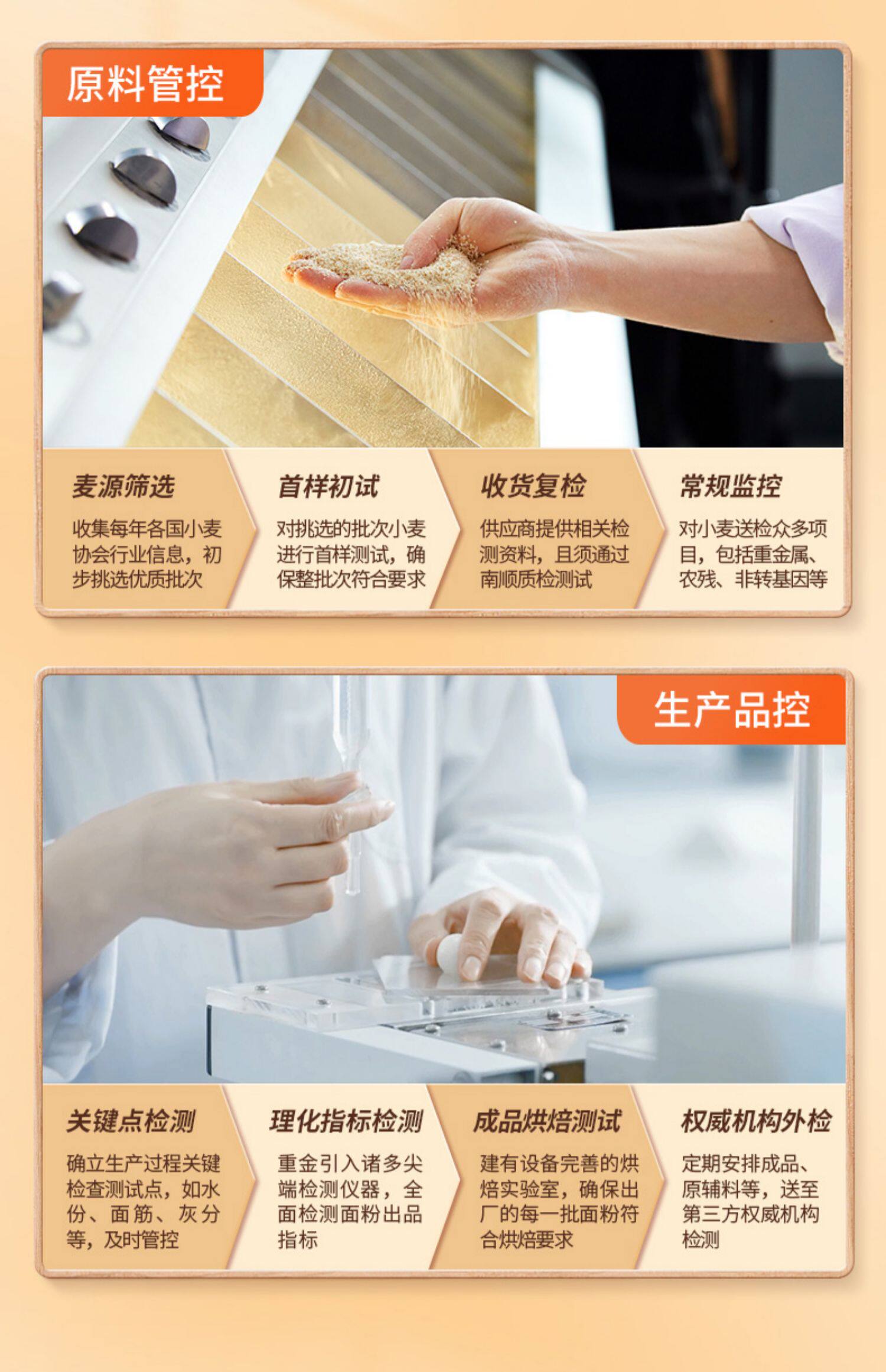 原料管控

麦源筛选

收集每年各国小麦协会行业信息，初步挑选优质批次

首样初试

对挑选的批次小麦进行首样测试，确保整批次符合要求

收货复检

供应商提供相关检测资料，且须通过南顺质检测试

常规监控

对小麦送检众多项目，包括重金属、农残、非转基因等

生产品控

关键点检测

确立生产过程关键检查测试点，如水份、面筋、灰分等，及时管控

理化指标检测

重金引入诸多尖端检测仪器，全面检测面粉出品指标

成品烘焙测试

建有设备完善的烘焙实验室，确保出厂的每一批面粉符合烘焙要求

权威机构外检

定期安排成品、原辅料等，送至第三方权威机构检测