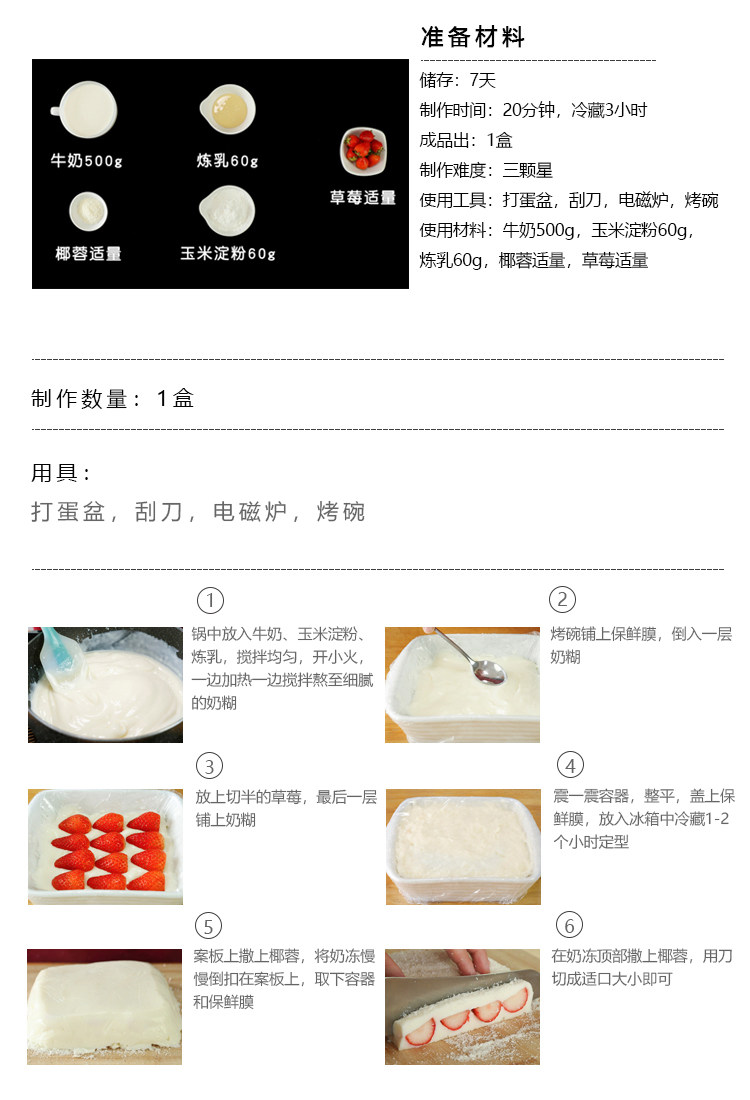 牛奶500g

炼乳60g

草莓适量

椰蓉适量

玉米淀粉60g

准备材料

储存：7天
制作时间：20分钟，冷藏3小时
成品出：1盒
制作难度：三颗星
使用工具：打蛋盆，刮刀，电磁炉，烤碗
使用材料：牛奶500g，玉米淀粉60g，炼乳60g，椰蓉适量，草莓适量

制作数量：1盒

用具：
打蛋盆，刮刀，电磁炉，烤碗

①
锅中放入牛奶、玉米淀粉、炼乳，搅拌均匀，开小火，一边加热一边搅拌熬至细腻的奶糊

②
烤碗铺上保鲜膜，倒入一层奶糊

③
放上切半的草莓，最后一层铺上奶糊

④
震一震容器，整平，盖上保鲜膜，放入冰箱中冷藏1-2个小时定型

⑤
案板上撒上椰蓉，将奶冻慢慢倒扣在案板上，取下容器和保鲜膜

⑥
在奶冻顶部撒上椰蓉，用刀切成适口大小即可