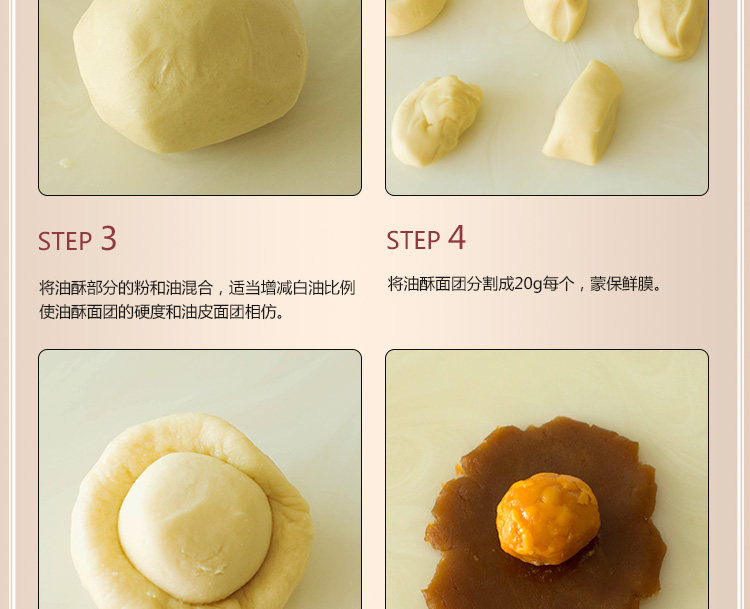 STEP 3

将油酥部分的粉和油混合，适当增减白油比例使油酥面团的硬度和油皮面团相仿。

STEP 4

将油酥面团分割成20g每个，蒙保鲜膜。