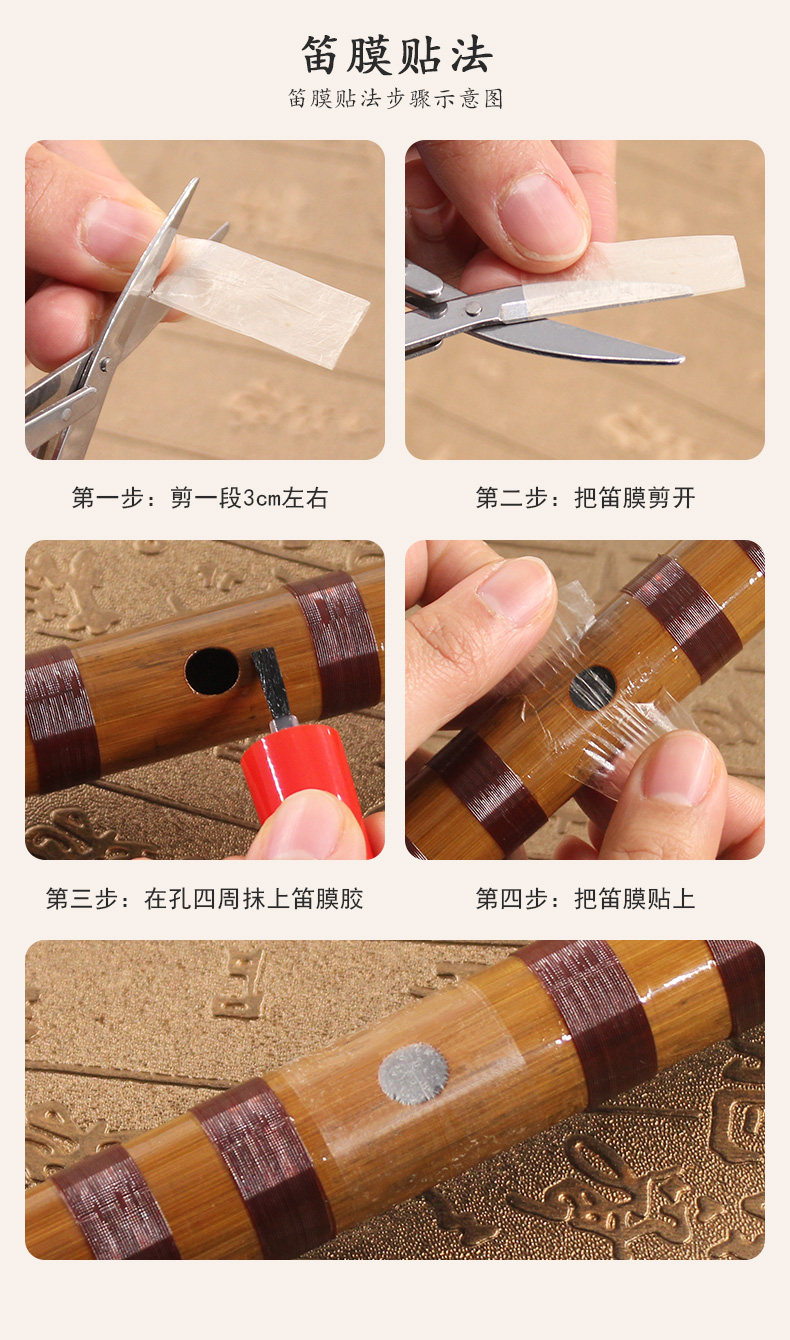 笛膜贴法

笛膜贴法步骤示意图

第一步：剪一段3cm左右

第二步：把笛膜剪开

第三步：在孔四周抹上笛膜胶

第四步：把笛膜贴上